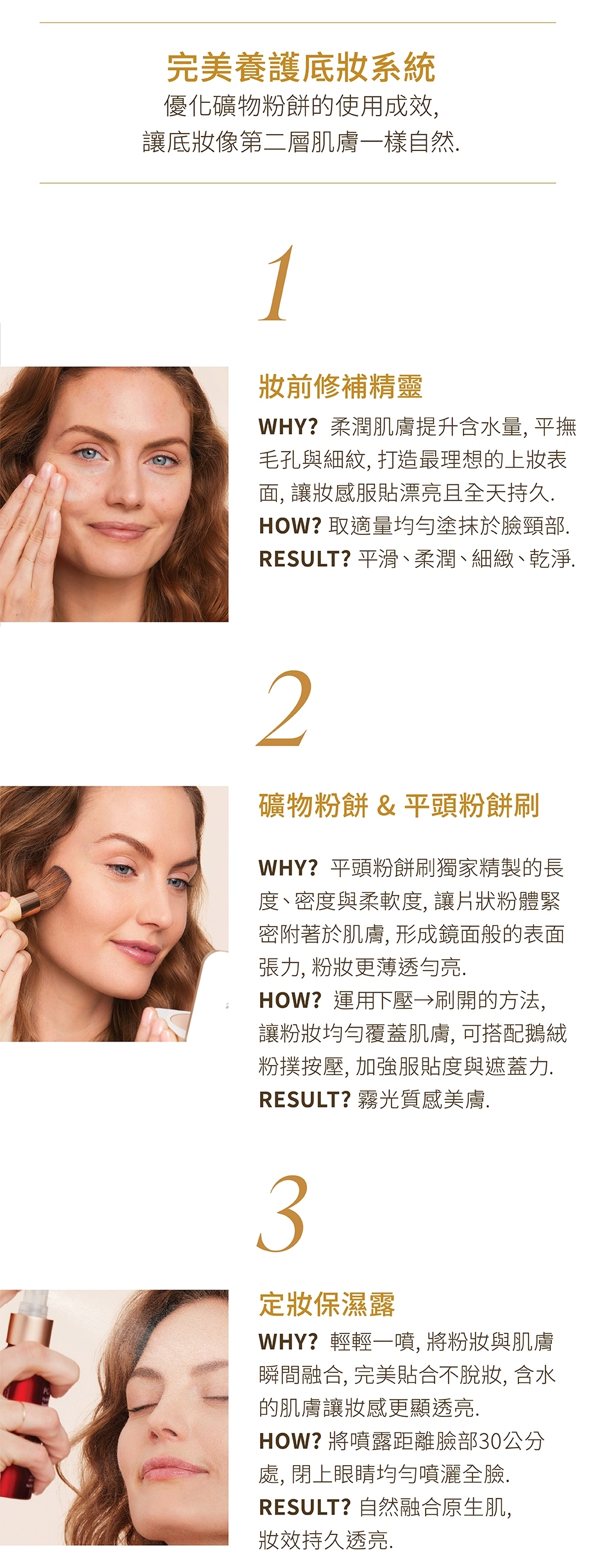 完美養護底妝系統

優化礦物粉餅的使用成效,
讓底妝像第二層肌膚一樣自然.

1

妝前修補精靈

WHY? 柔潤肌膚提升含水量, 平撫毛孔與細紋, 打造最理想的上妝表面, 讓妝感服貼漂亮且全天持久.
HOW? 取適量均勻塗抹於臉頸部.
RESULT? 平滑、柔潤、細緻、乾淨.

2

礦物粉餅 & 平頭粉餅刷

WHY? 平頭粉餅刷獨家精製的長度、密度與柔軟度, 讓片狀粉體緊密附著於肌膚, 形成鏡面般的表面張力, 粉妝更薄透勻亮.
HOW? 運用下壓→刷開的方法, 讓粉妝均勻覆蓋肌膚, 可搭配鵝絨粉撲按壓, 加強服貼度與遮蓋力.
RESULT? 霧光質感美膚.

3

定妝保濕露

WHY? 輕輕一噴, 將粉妝與肌膚瞬間融合, 完美貼合不脫妝, 含水的肌膚讓妝感更顯透亮.
HOW? 將噴露距離臉部30公分處, 閉上眼睛均勻噴灑全臉.
RESULT? 自然融合原生肌, 妝效持久透亮.