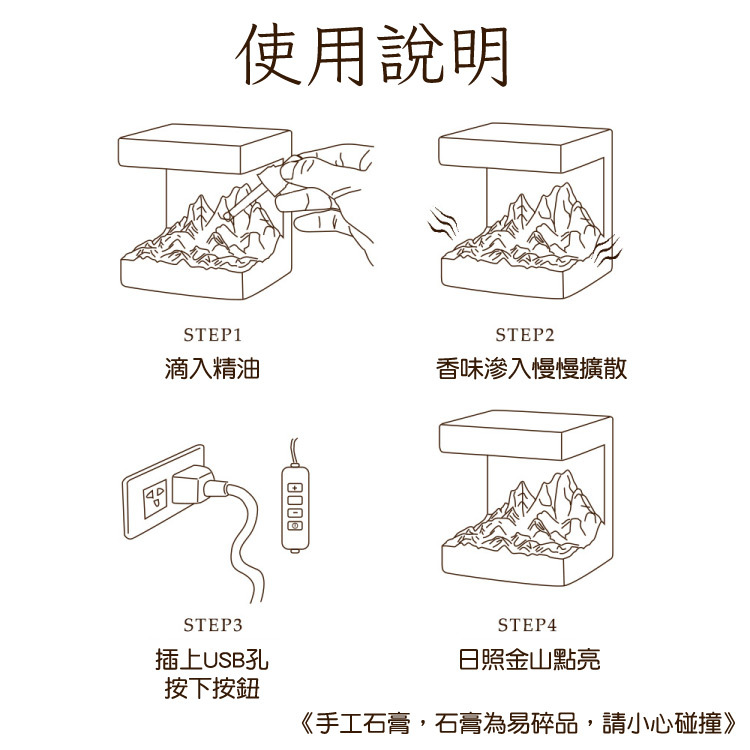 使用說明

STEP1
滴入精油

STEP2
香味滲入慢慢擴散

STEP3
插上USB孔
按下按鈕

STEP4
日照金山點亮

《手工石膏，石膏為易碎品，請小心碰撞》