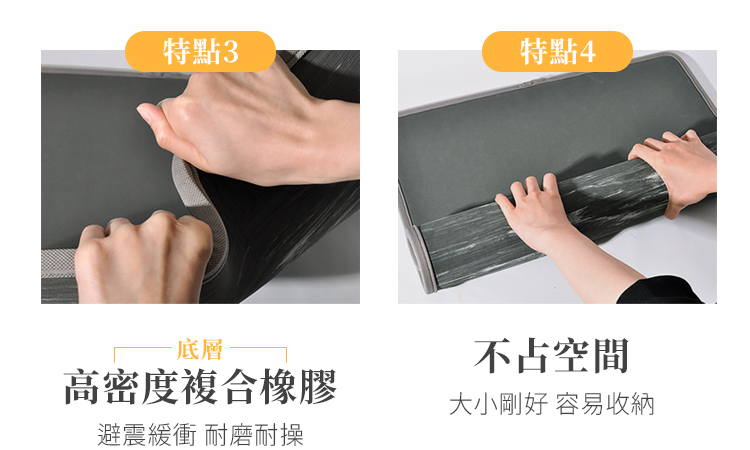 特點3

底層
高密度複合橡膠
避震緩衝 耐磨耐操

特點4

不占空間
大小剛好 容易收納