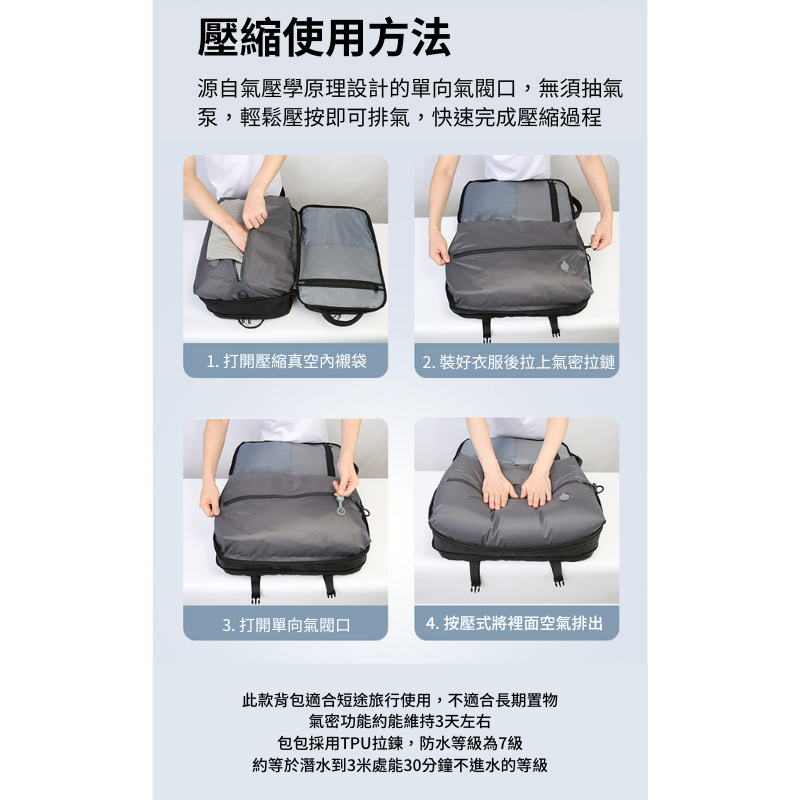 壓縮使用方法

源自氣壓學原理設計的單向氣閥口，無須抽氣泵，輕鬆壓按即可排氣，快速完成壓縮過程

1. 打開壓縮真空內襯袋

2. 裝好衣服後拉上氣密拉鏈

3. 打開單向氣閥口

4. 按壓式將裡面空氣排出

此款背包適合短途旅行使用，不適合長期置物
氣密功能約能維持3天左右
包包採用TPU拉鍊，防水等級為7級
約等於潛水到3米處能30分鐘不進水的等級