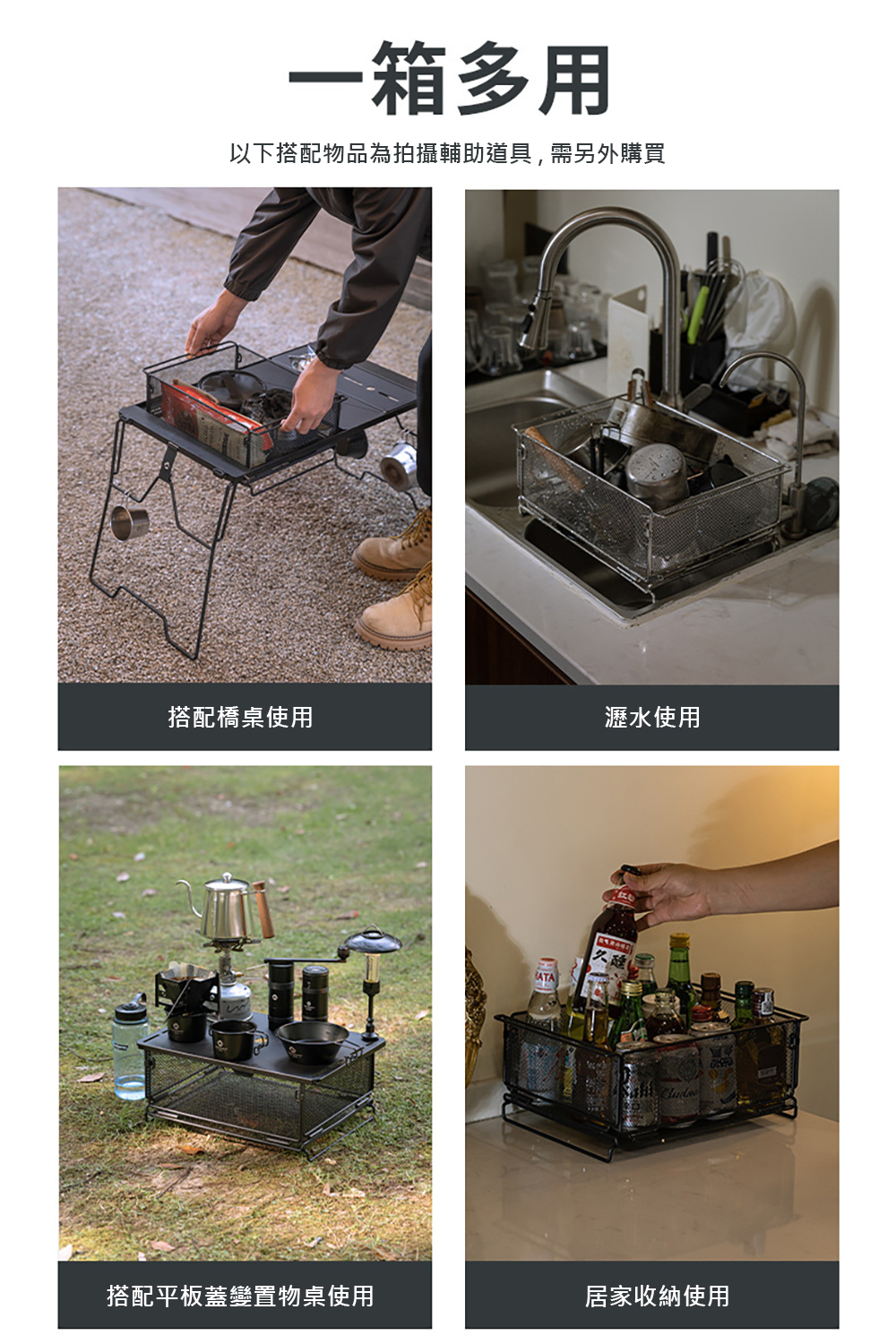 一箱多用

以下搭配物品為拍攝輔助道具，需另外購買

搭配橋桌使用

瀝水使用

搭配平板蓋變置物桌使用

居家收納使用