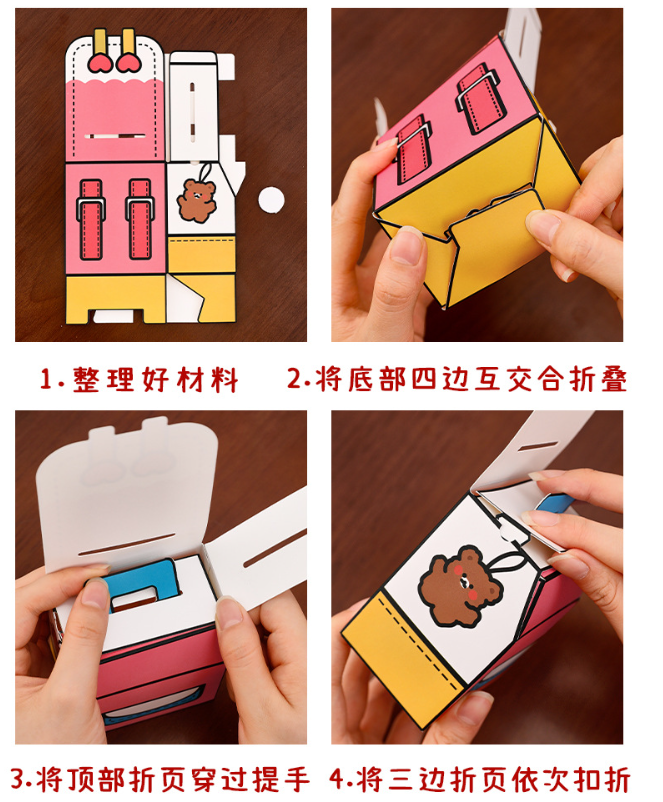 1.整理好材料

2.将底部四边互交合折叠

3.将顶部折页穿过提手

4.将三边折页依次扣折