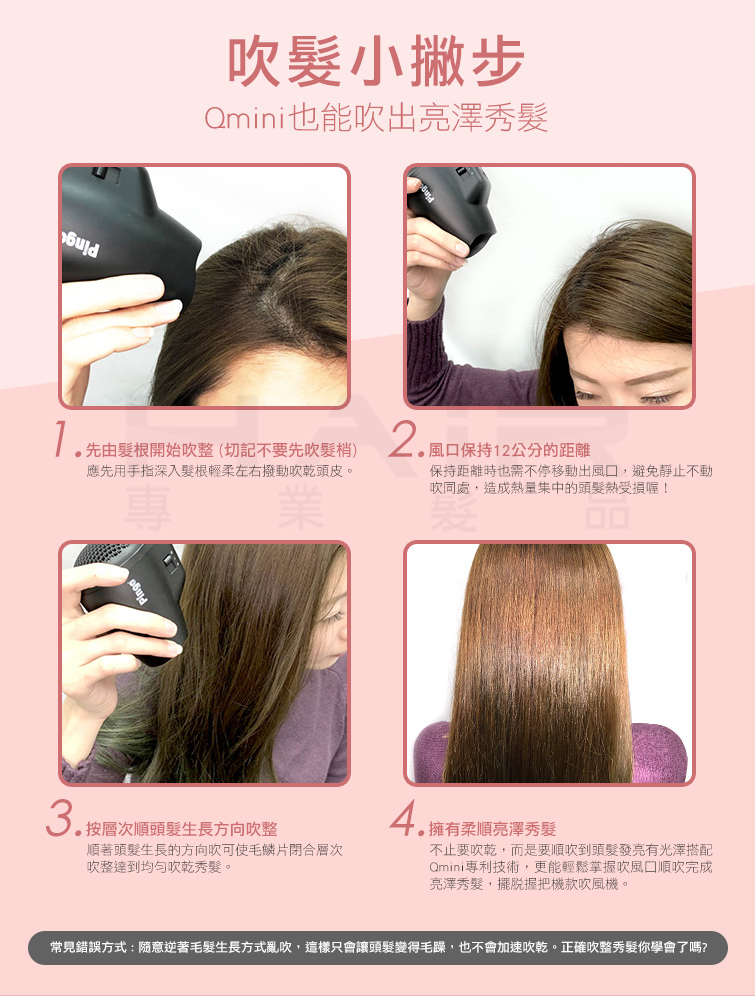 吹髮小撇步

Qmini也能吹出亮澤秀髮

Pingo

Pingo

1. 先由髮根開始吹整 (切記不要先吹髮梢)
應先用手指深入髮根輕柔左右撥動吹乾頭皮。

2. 風口保持12公分的距離
保持距離時也需不停移動出風口，避免靜止不動吹同處，造成熱量集中的頭髮熱受損喔！

HAIR 專業髮品

Pingo

3. 按層次順頭髮生長方向吹整
順著頭髮生長的方向吹可使毛鱗片閉合層次吹整達到均勻吹乾秀髮。

4. 擁有柔順亮澤秀髮
不止要吹乾，而是要順吹到頭髮發亮有光澤搭配Qmini專利技術，更能輕鬆掌握吹風口順吹完成亮澤秀髮，擺脫握把機款吹風機。

常見錯誤方式：隨意逆著毛髮生長方式亂吹，這樣只會讓頭髮變得毛躁，也不會加速吹乾。正確吹整秀髮你學會了嗎?