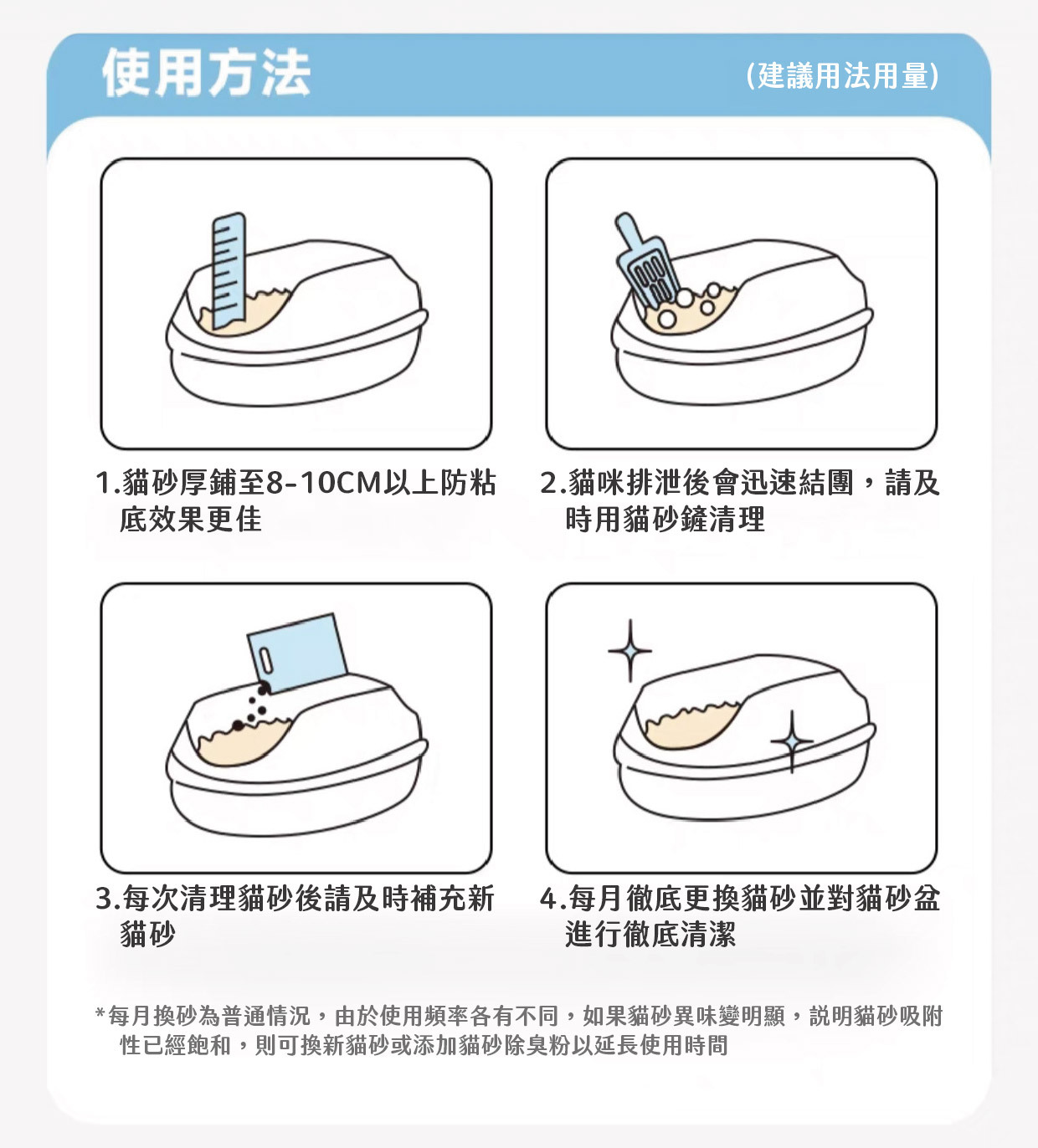 使用方法

(建議用法用量)

1.貓砂厚鋪至8-10CM以上防粘底效果更佳

2.貓咪排泄後會迅速結團，請及時用貓砂鏟清理

3.每次清理貓砂後請及時補充新貓砂

4.每月徹底更換貓砂並對貓砂盆進行徹底清潔

*每月換砂為普通情況，由於使用頻率各有不同，如果貓砂異味變明顯，説明貓砂吸附性已經飽和，則可換新貓砂或添加貓砂除臭粉以延長使用時間