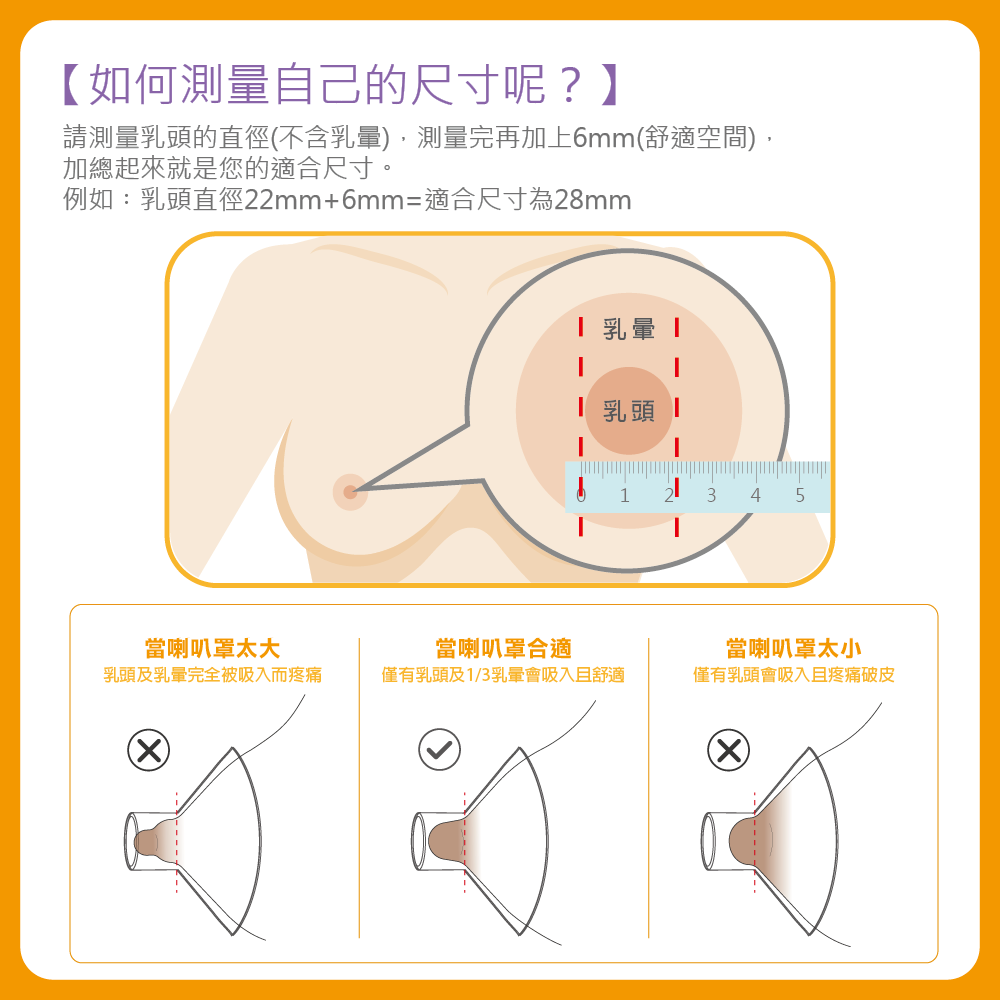 【如何測量自己的尺寸呢？】

請測量乳頭的直徑(不含乳暈)，測量完再加上6mm(舒適空間)，加總起來就是您的適合尺寸。
例如：乳頭直徑22mm+6mm=適合尺寸為28mm

乳暈

乳頭

0 1 2 3 4 5

當喇叭罩太大
乳頭及乳暈完全被吸入而疼痛

當喇叭罩合適
僅有乳頭及1/3乳暈會吸入且舒適

當喇叭罩太小
僅有乳頭會吸入且疼痛破皮