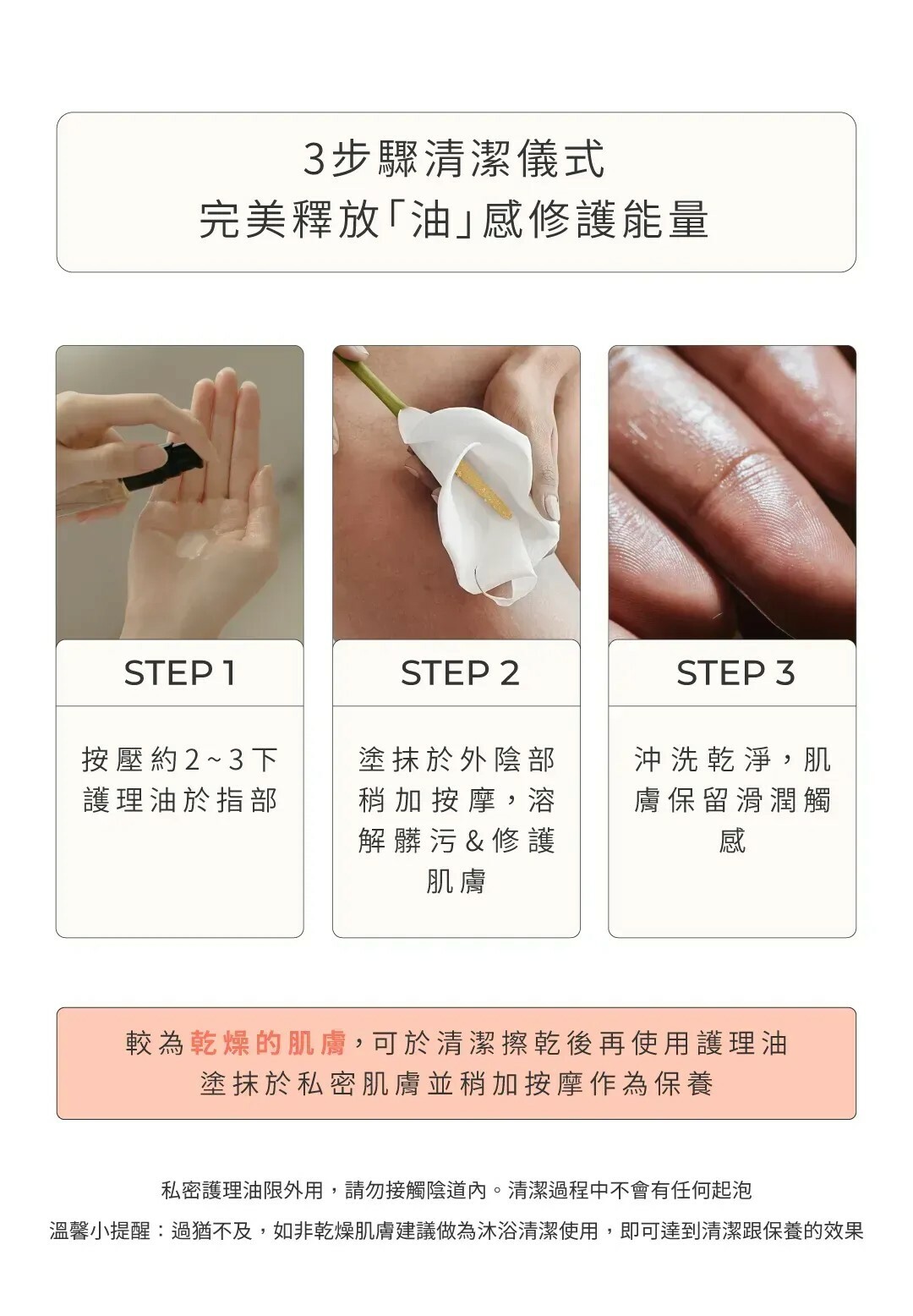 3步驟清潔儀式
完美釋放「油」感修護能量

STEP 1

按壓約2~3下護理油於指部

STEP 2

塗抹於外陰部稍加按摩，溶解髒污＆修護肌膚

STEP 3

沖洗乾淨，肌膚保留滑潤觸感

較為乾燥的肌膚，可於清潔擦乾後再使用護理油塗抹於私密肌膚並稍加按摩作為保養

私密護理油限外用，請勿接觸陰道內。清潔過程中不會有任何起泡

溫馨小提醒：過猶不及，如非乾燥肌膚建議做為沐浴清潔使用，即可達到清潔跟保養的效果