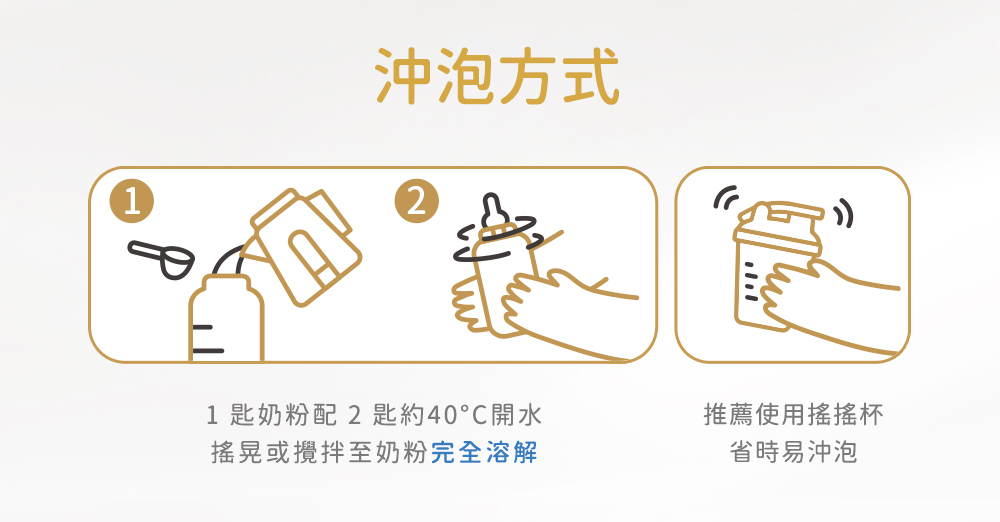 沖泡方式

1

2

1 匙奶粉配 2 匙約40°C開水
搖晃或攪拌至奶粉完全溶解

推薦使用搖搖杯
省時易沖泡