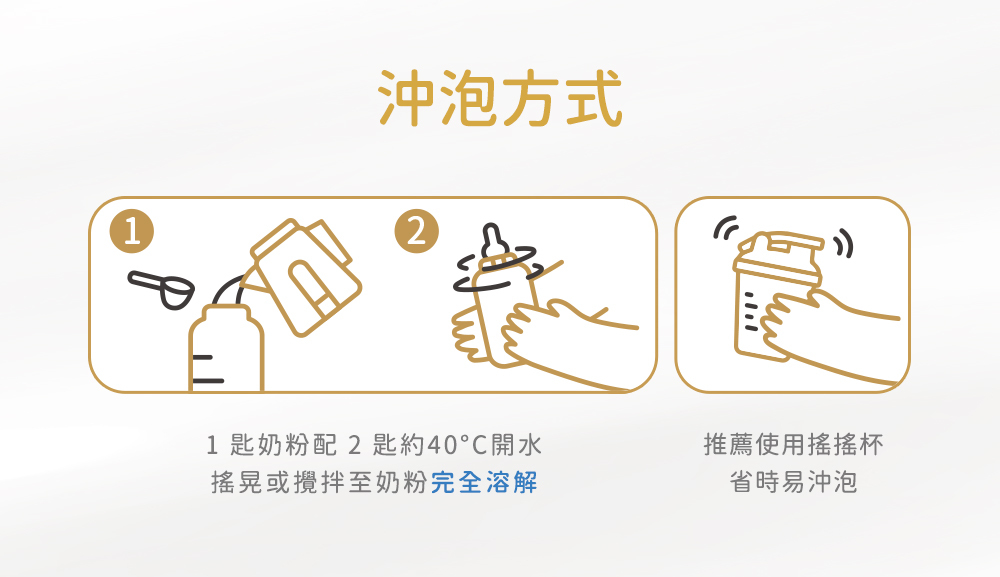 沖泡方式

1

2

1 匙奶粉配 2 匙約40°C開水
搖晃或攪拌至奶粉完全溶解

推薦使用搖搖杯
省時易沖泡