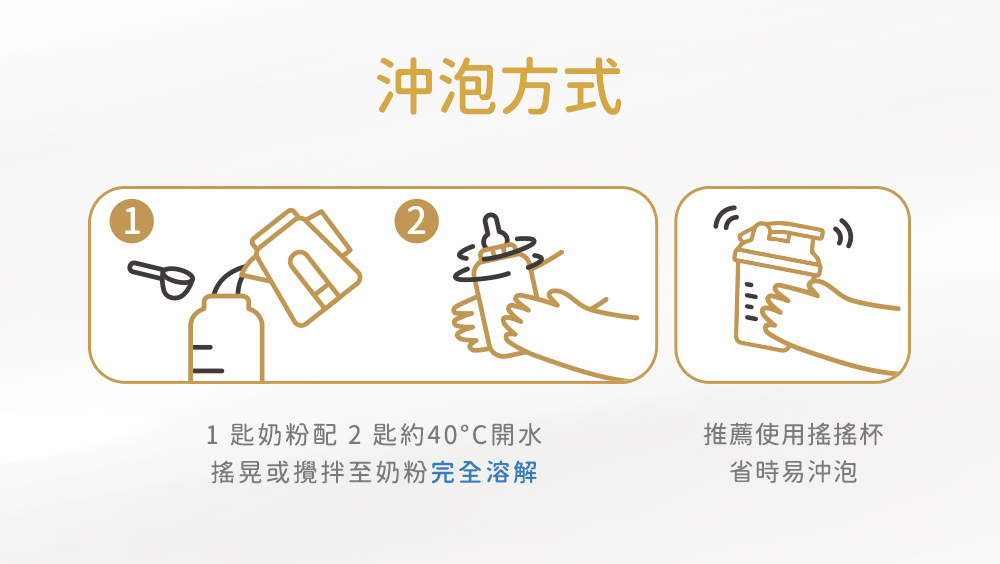 沖泡方式

1

2

1 匙奶粉配 2 匙約40°C開水
搖晃或攪拌至奶粉完全溶解

推薦使用搖搖杯
省時易沖泡