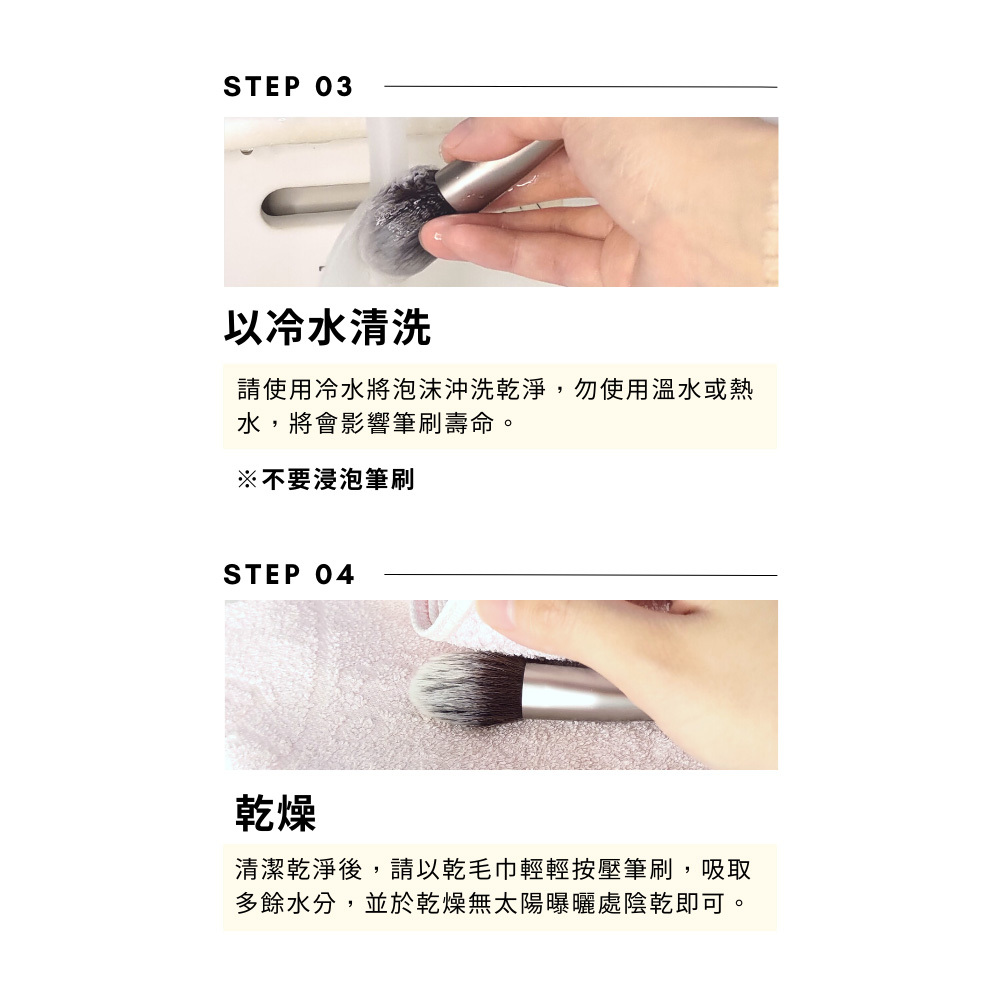 STEP 03

以冷水清洗

請使用冷水將泡沫沖洗乾淨，勿使用溫水或熱水，將會影響筆刷壽命。

※不要浸泡筆刷

STEP 04

乾燥

清潔乾淨後，請以乾毛巾輕輕按壓筆刷，吸取多餘水分，並於乾燥無太陽曝曬處陰乾即可。