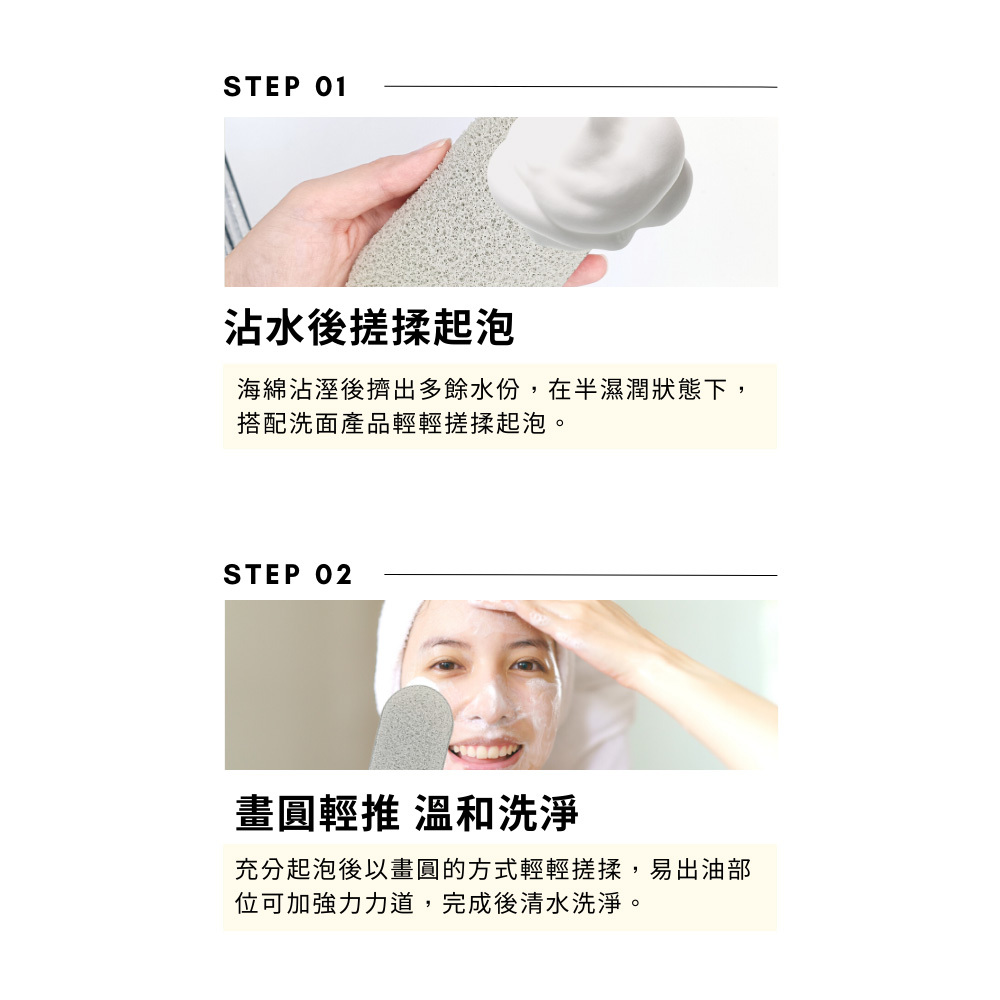 STEP 01

沾水後搓揉起泡

海綿沾溼後擠出多餘水份，在半濕潤狀態下，搭配洗面產品輕輕搓揉起泡。

STEP 02

畫圓輕推 溫和洗淨

充分起泡後以畫圓的方式輕輕搓揉，易出油部位可加強力力道，完成後清水洗淨。