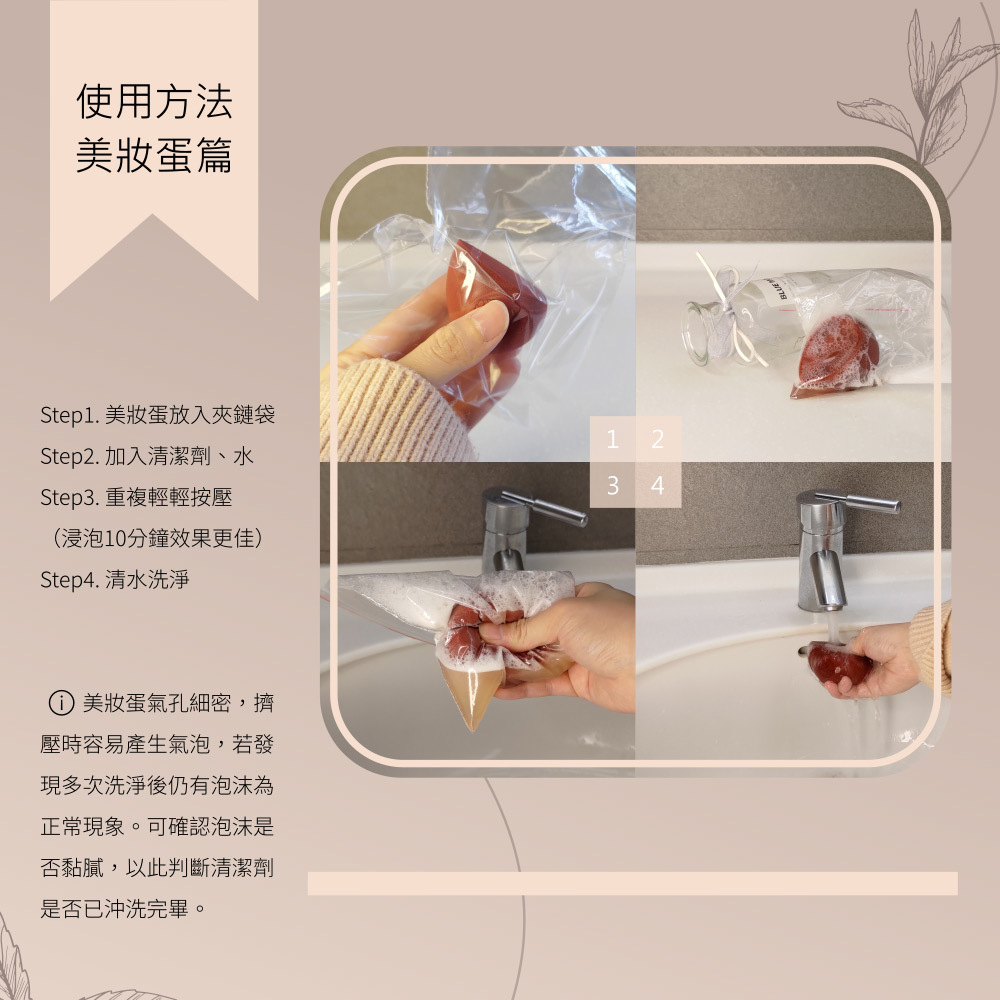 使用方法
美妝蛋篇

Step1. 美妝蛋放入夾鏈袋
Step2. 加入清潔劑、水
Step3. 重複輕輕按壓
（浸泡10分鐘效果更佳）
Step4. 清水洗淨

ⓘ 美妝蛋氣孔細密，擠壓時容易產生氣泡，若發現多次洗淨後仍有泡沫為正常現象。可確認泡沫是否黏膩，以此判斷清潔劑是否已沖洗完畢。

1 2
3 4