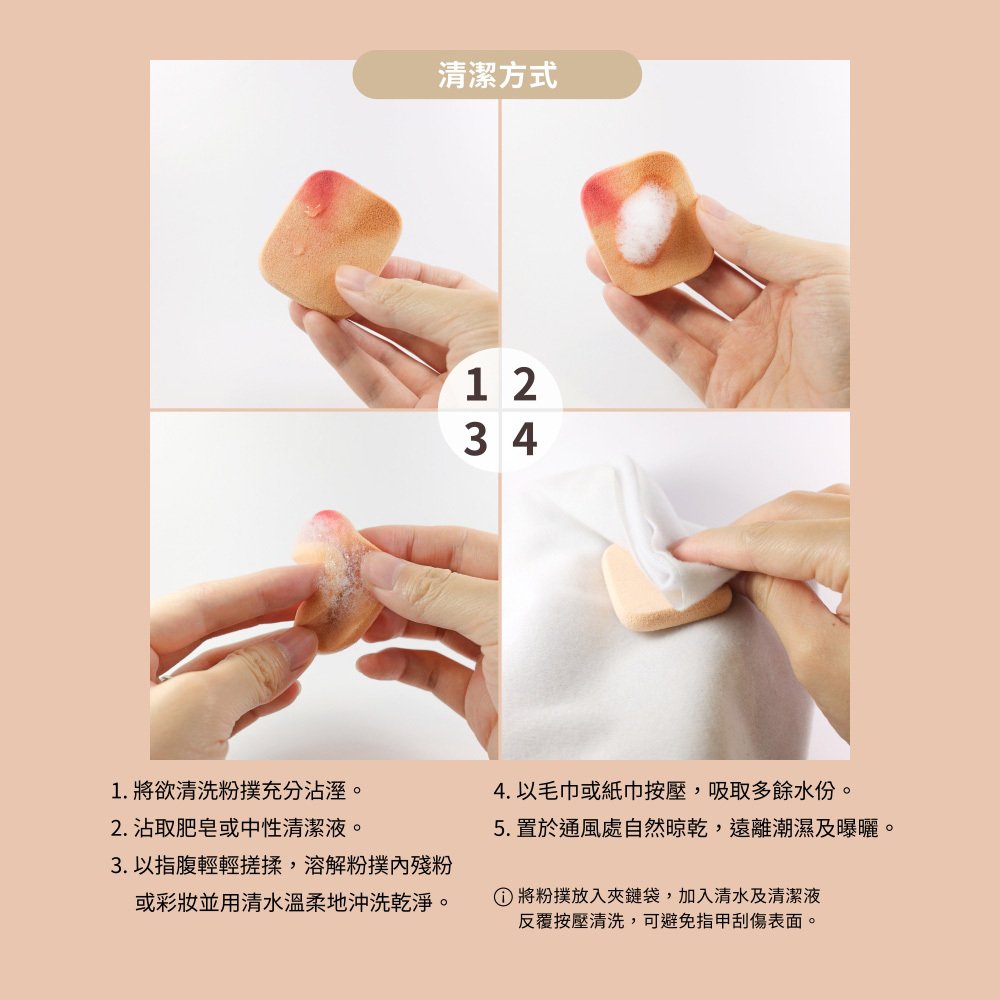 清潔方式

1 2
3 4

1. 將欲清洗粉撲充分沾溼。

2. 沾取肥皂或中性清潔液。

3. 以指腹輕輕搓揉，溶解粉撲內殘粉或彩妝並用清水溫柔地沖洗乾淨。

4. 以毛巾或紙巾按壓，吸取多餘水份。

5. 置於通風處自然晾乾，遠離潮濕及曝曬。

ⓘ 將粉撲放入夾鏈袋，加入清水及清潔液反覆按壓清洗，可避免指甲刮傷表面。