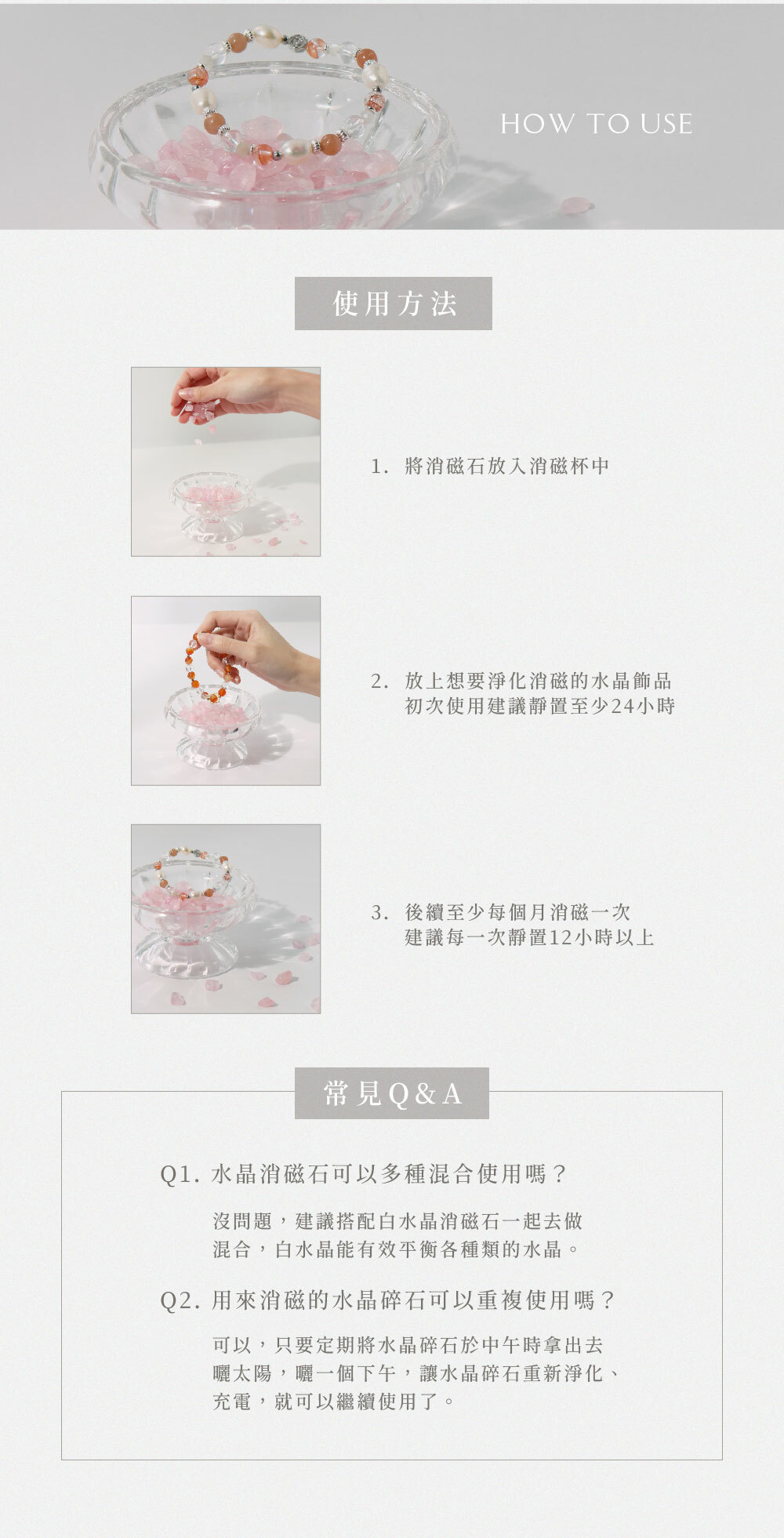 HOW TO USE

使用方法

1. 將消磁石放入消磁杯中

2. 放上想要淨化消磁的水晶飾品
初次使用建議靜置至少24小時

3. 後續至少每個月消磁一次
建議每一次靜置12小時以上

常見Q&A

Q1. 水晶消磁石可以多種混合使用嗎？

沒問題，建議搭配白水晶消磁石一起去做混合，白水晶能有效平衡各種類的水晶。

Q2. 用來消磁的水晶碎石可以重複使用嗎？

可以，只要定期將水晶碎石於中午時拿出去曬太陽，曬一個下午，讓水晶碎石重新淨化、充電，就可以繼續使用了。