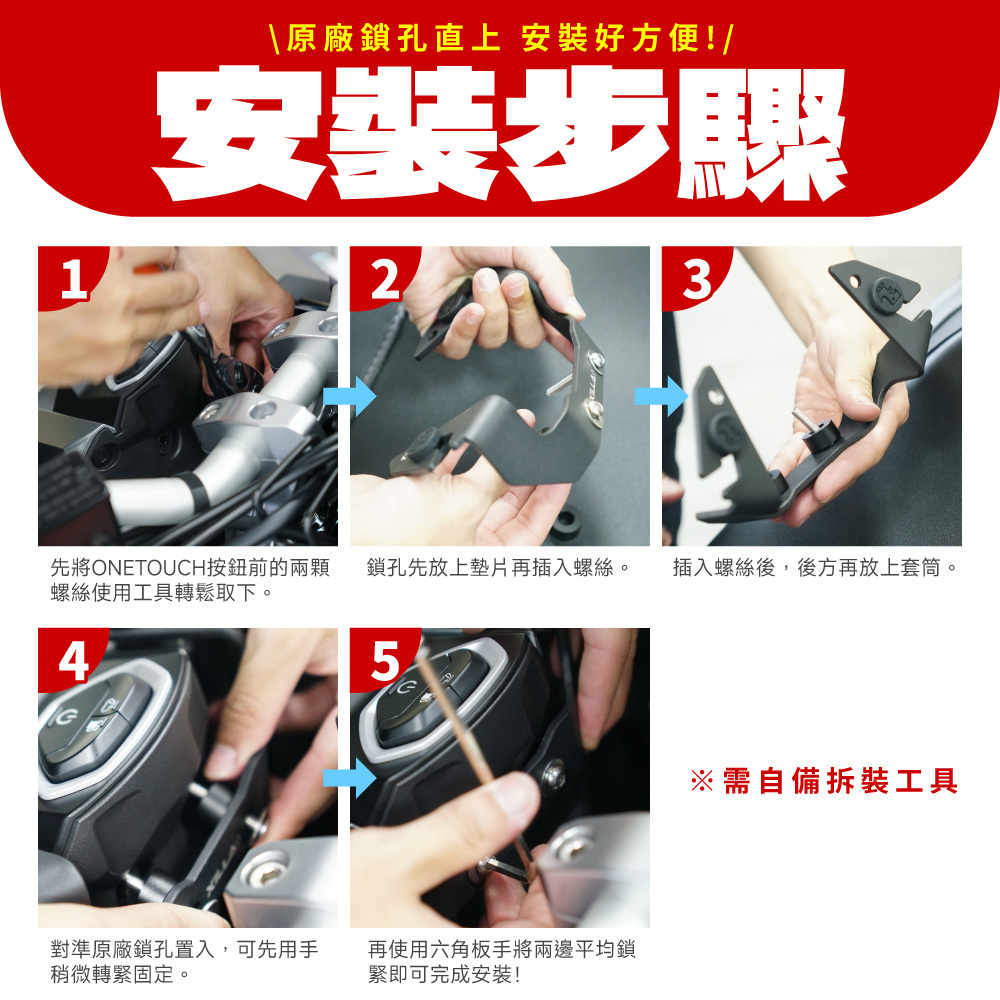 \原廠鎖孔直上 安裝好方便!/

安裝步驟

1

先將ONETOUCH按鈕前的兩顆螺絲使用工具轉鬆取下。

2

鎖孔先放上墊片再插入螺絲。

3

插入螺絲後，後方再放上套筒。

4

對準原廠鎖孔置入，可先用手稍微轉緊固定。

5

再使用六角板手將兩邊平均鎖緊即可完成安裝!

※需自備拆裝工具