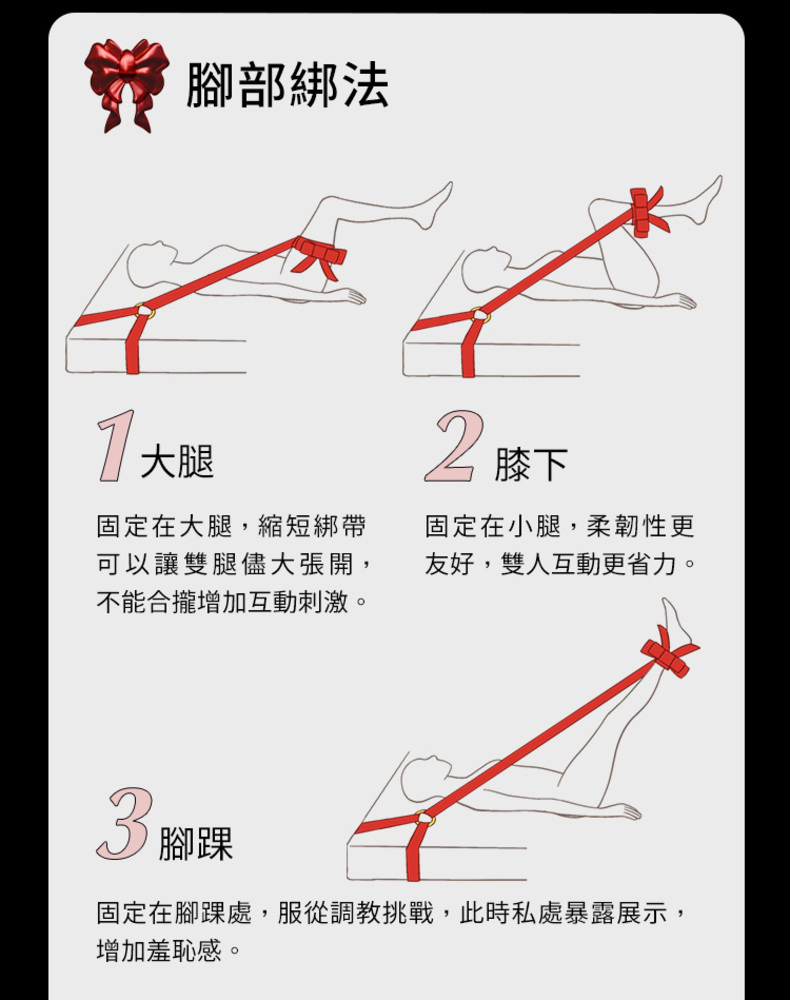 腳部綁法

1 大腿

固定在大腿，縮短綁帶可以讓雙腿儘大張開，不能合攏增加互動刺激。

2 膝下

固定在小腿，柔韌性更友好，雙人互動更省力。

3 腳踝

固定在腳踝處，服從調教挑戰，此時私處暴露展示，增加羞恥感。