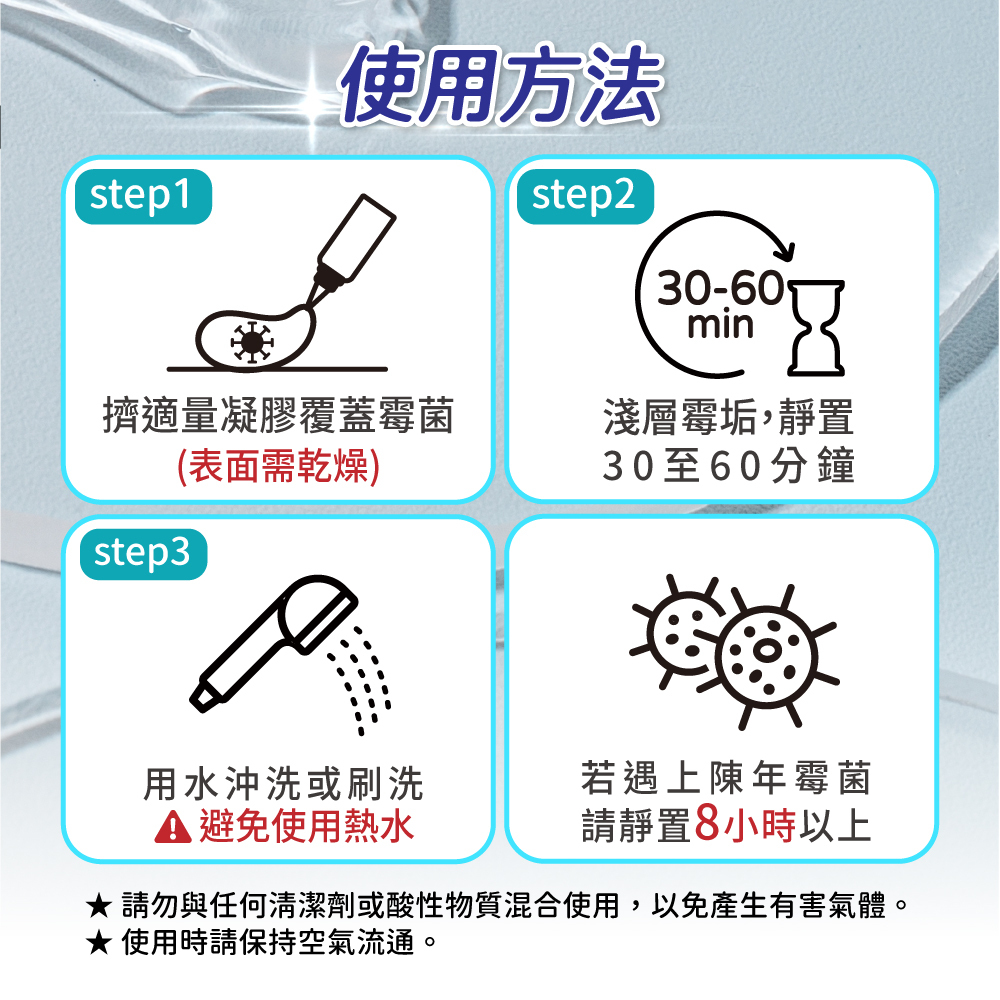 使用方法

step1

擠適量凝膠覆蓋霉菌
(表面需乾燥)

step2

30-60 min

淺層霉垢，靜置
30至60分鐘

step3

用水沖洗或刷洗
避免使用熱水

若遇上陳年霉菌
請靜置8小時以上

★ 請勿與任何清潔劑或酸性物質混合使用，以免產生有害氣體。
★ 使用時請保持空氣流通。