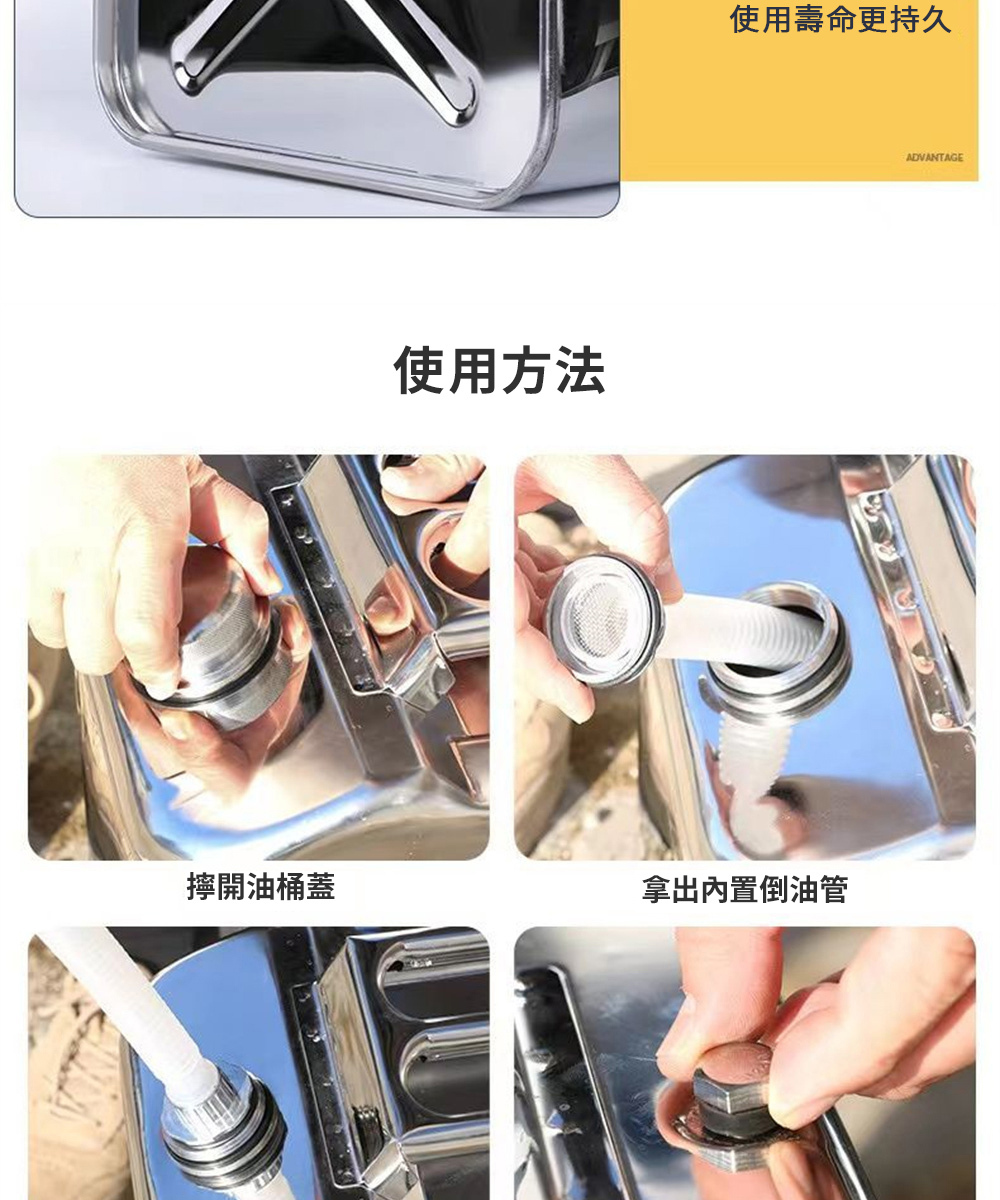 使用壽命更持久

ADVANTAGE

使用方法

擰開油桶蓋

拿出內置倒油管