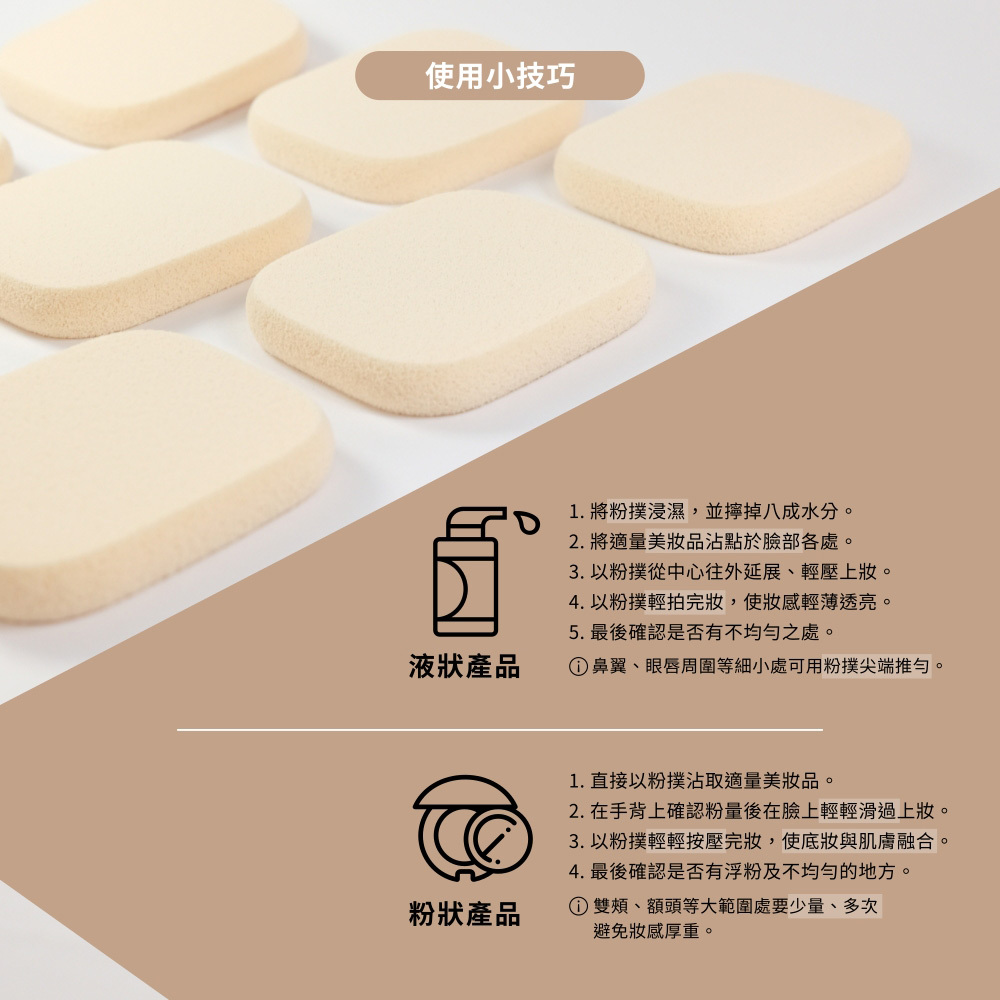 使用小技巧

液狀產品

1. 將粉撲浸濕，並擰掉八成水分。
2. 將適量美妝品沾點於臉部各處。
3. 以粉撲從中心往外延展、輕壓上妝。
4. 以粉撲輕拍完妝，使妝感輕薄透亮。
5. 最後確認是否有不均勻之處。
ⓘ 鼻翼、眼唇周圍等細小處可用粉撲尖端推勻。

粉狀產品

1. 直接以粉撲沾取適量美妝品。
2. 在手背上確認粉量後在臉上輕輕滑過上妝。
3. 以粉撲輕輕按壓完妝，使底妝與肌膚融合。
4. 最後確認是否有浮粉及不均勻的地方。
ⓘ 雙頰、額頭等大範圍處要少量、多次避免妝感厚重。