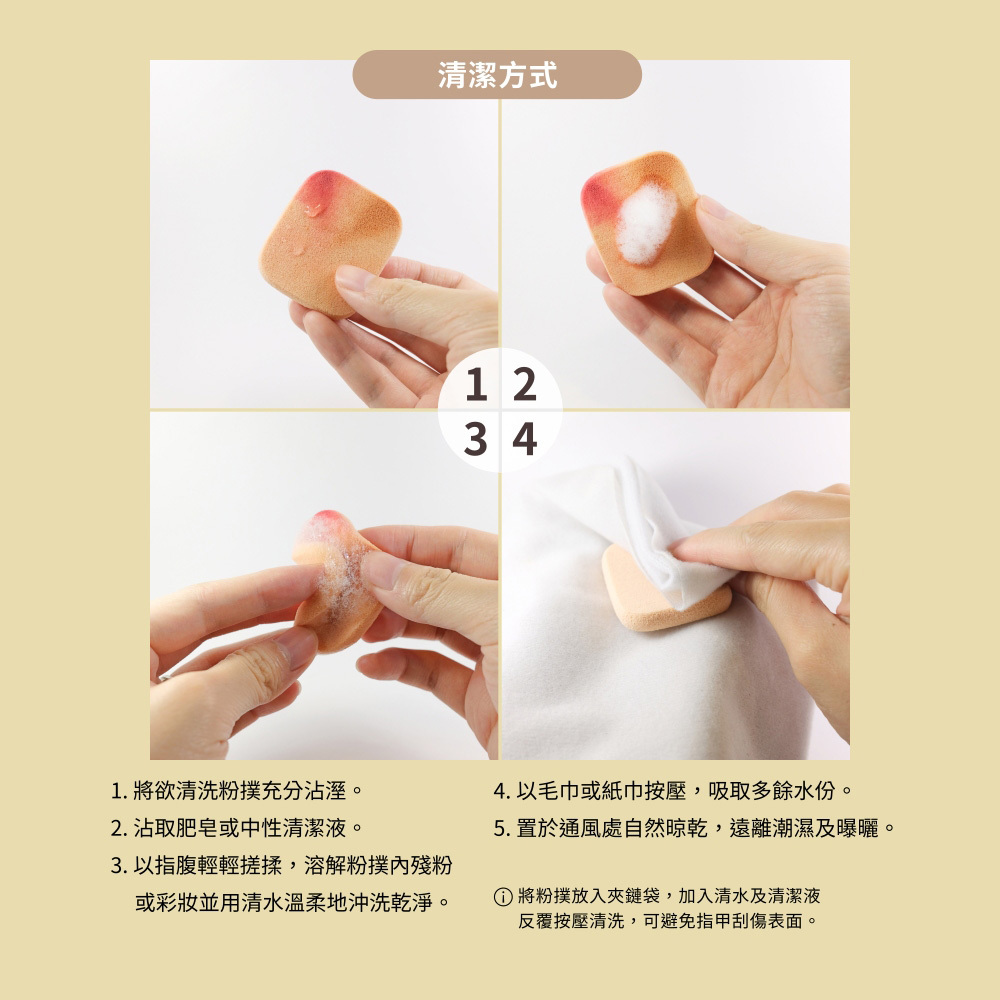 清潔方式

1 2
3 4

1. 將欲清洗粉撲充分沾溼。

2. 沾取肥皂或中性清潔液。

3. 以指腹輕輕搓揉，溶解粉撲內殘粉或彩妝並用清水溫柔地沖洗乾淨。

4. 以毛巾或紙巾按壓，吸取多餘水份。

5. 置於通風處自然晾乾，遠離潮濕及曝曬。

ⓘ 將粉撲放入夾鏈袋，加入清水及清潔液反覆按壓清洗，可避免指甲刮傷表面。