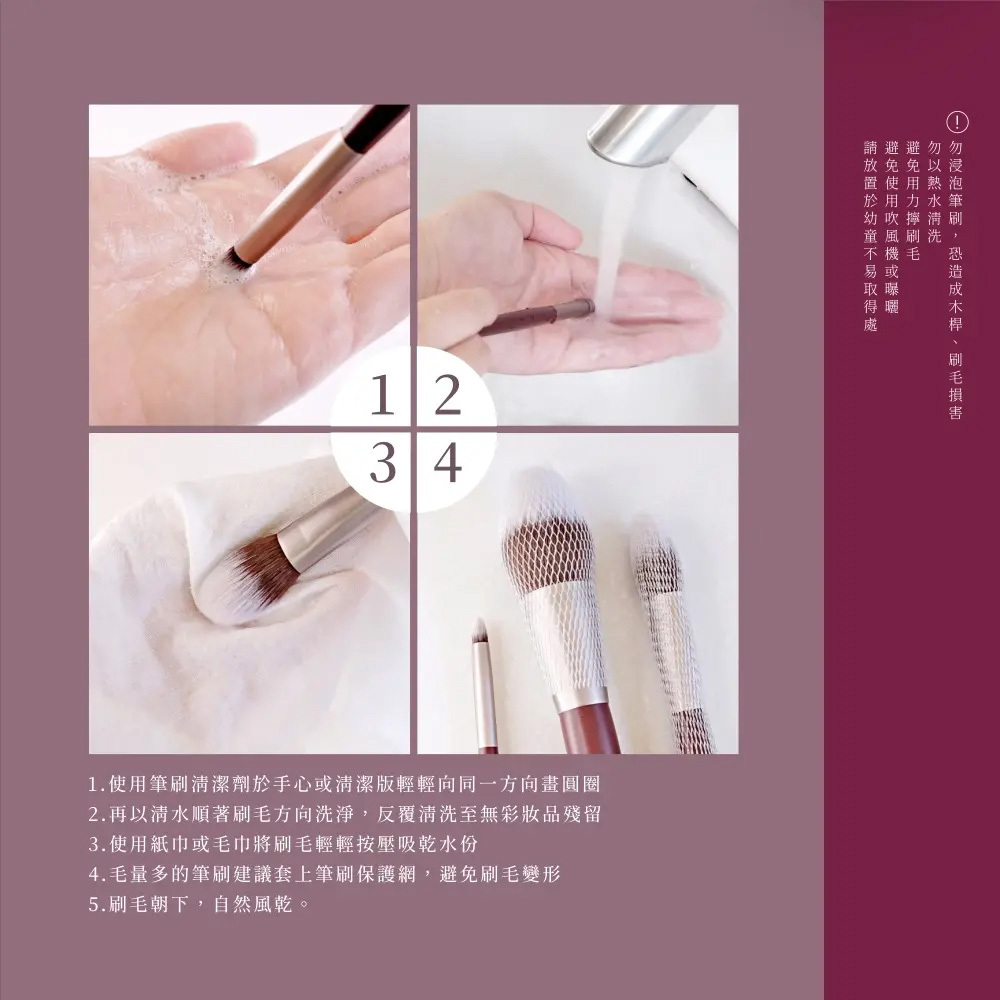 1 2
3 4

1.使用筆刷清潔劑於手心或清潔版輕輕向同一方向畫圓圈
2.再以清水順著刷毛方向洗淨，反覆清洗至無彩妝品殘留
3.使用紙巾或毛巾將刷毛輕輕按壓吸乾水份
4.毛量多的筆刷建議套上筆刷保護網，避免刷毛變形
5.刷毛朝下，自然風乾。

!
勿浸泡筆刷，恐造成木桿、刷毛損害
勿以熱水清洗
避免用力擰刷毛
避免使用吹風機或曝曬
請放置於幼童不易取得處