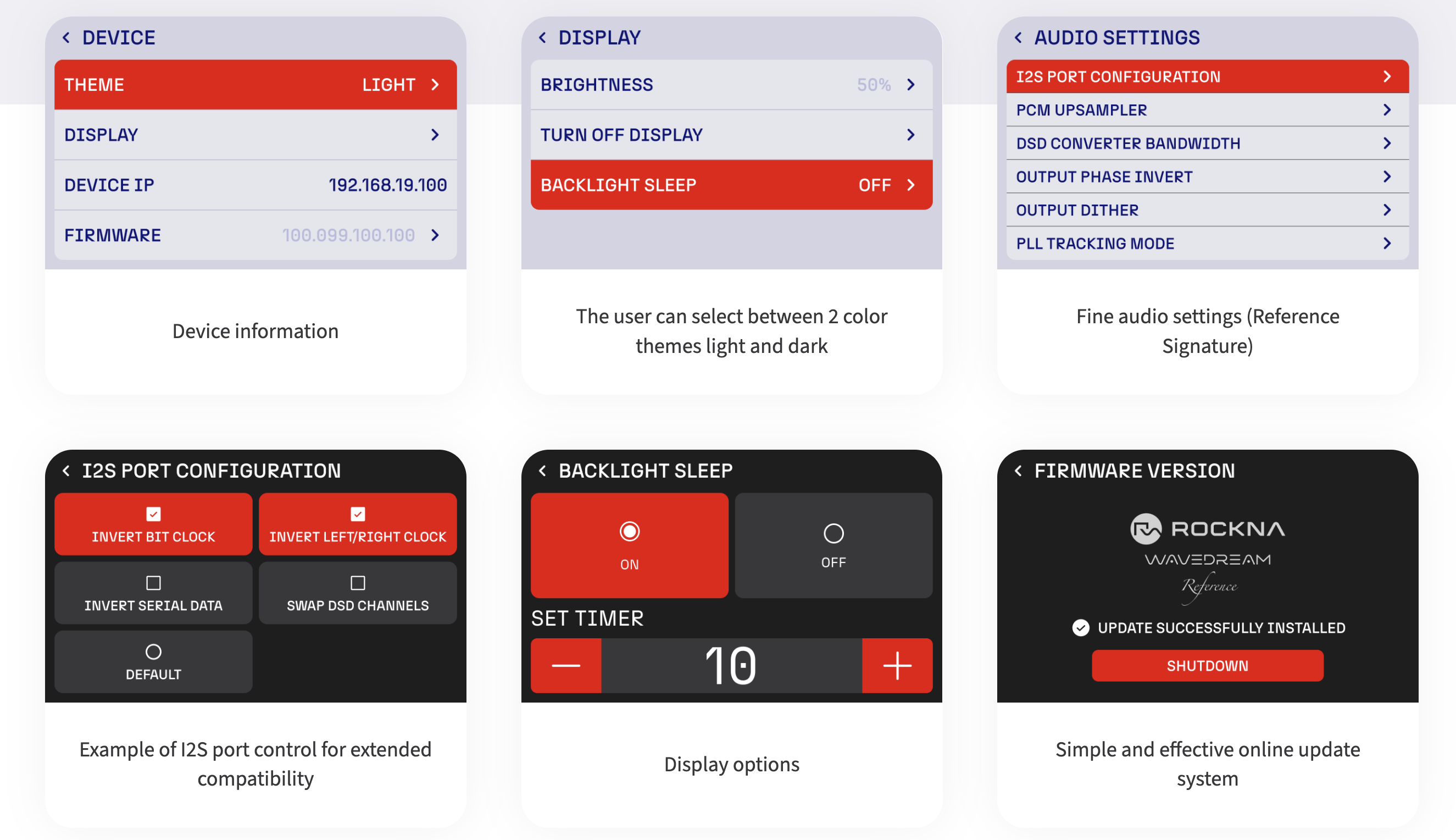 DEVICE

THEME LIGHT

DISPLAY

DEVICE IP 192.168.19.100

FIRMWARE 100.099.100.100

Device information

DISPLAY

BRIGHTNESS 50%

TURN OFF DISPLAY

BACKLIGHT SLEEP OFF

The user can select between 2 color themes light and dark

AUDIO SETTINGS

I2S PORT CONFIGURATION

PCM UPSAMPLER

DSD CONVERTER BANDWIDTH

OUTPUT PHASE INVERT

OUTPUT DITHER

PLL TRACKING MODE

Fine audio settings (Reference Signature)

I2S PORT CONFIGURATION

INVERT BIT CLOCK

INVERT LEFT/RIGHT CLOCK

INVERT SERIAL DATA

SWAP DSD CHANNELS

DEFAULT

Example of I2S port control for extended compatibility

BACKLIGHT SLEEP

ON

OFF

SET TIMER

10

Display options

FIRMWARE VERSION

ROCKNA

WAVEDREAM

Reference

UPDATE SUCCESSFULLY INSTALLED

SHUTDOWN

Simple and effective online update system