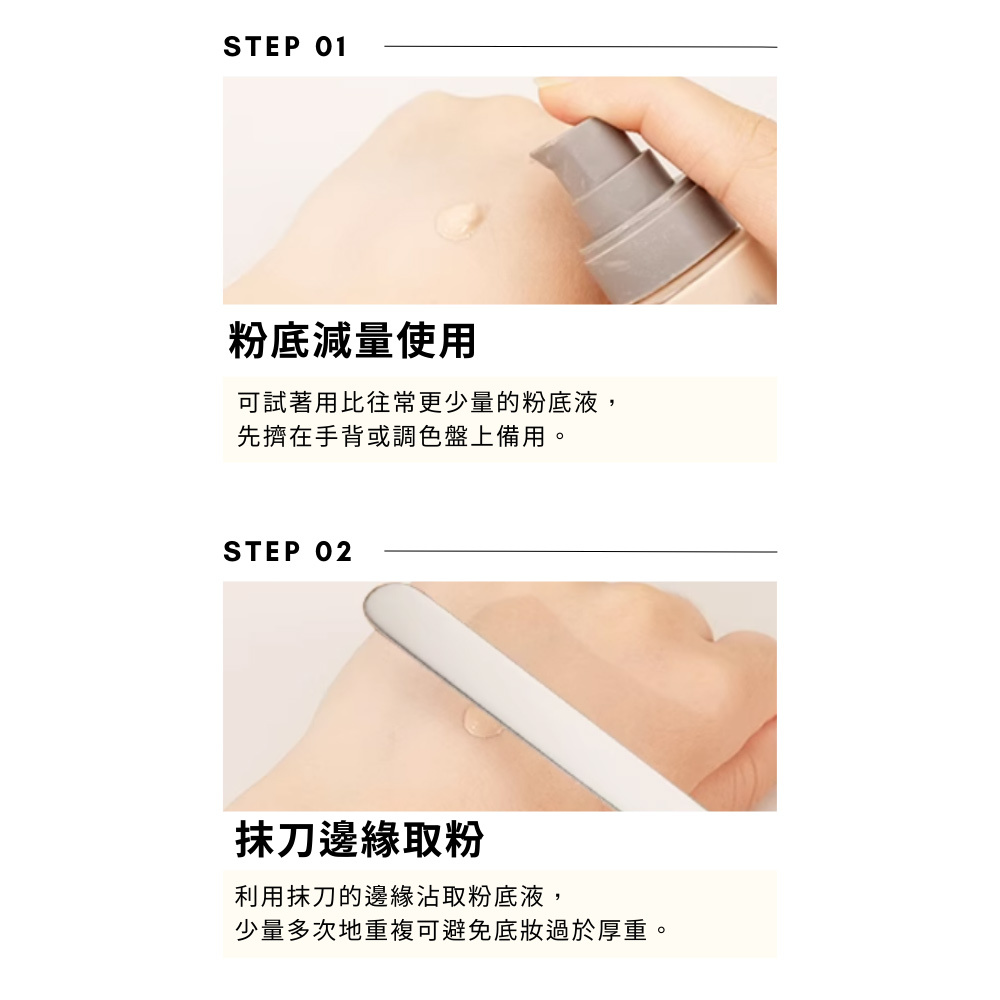 STEP 01

粉底減量使用

可試著用比往常更少量的粉底液，
先擠在手背或調色盤上備用。

STEP 02

抹刀邊緣取粉

利用抹刀的邊緣沾取粉底液，
少量多次地重複可避免底妝過於厚重。