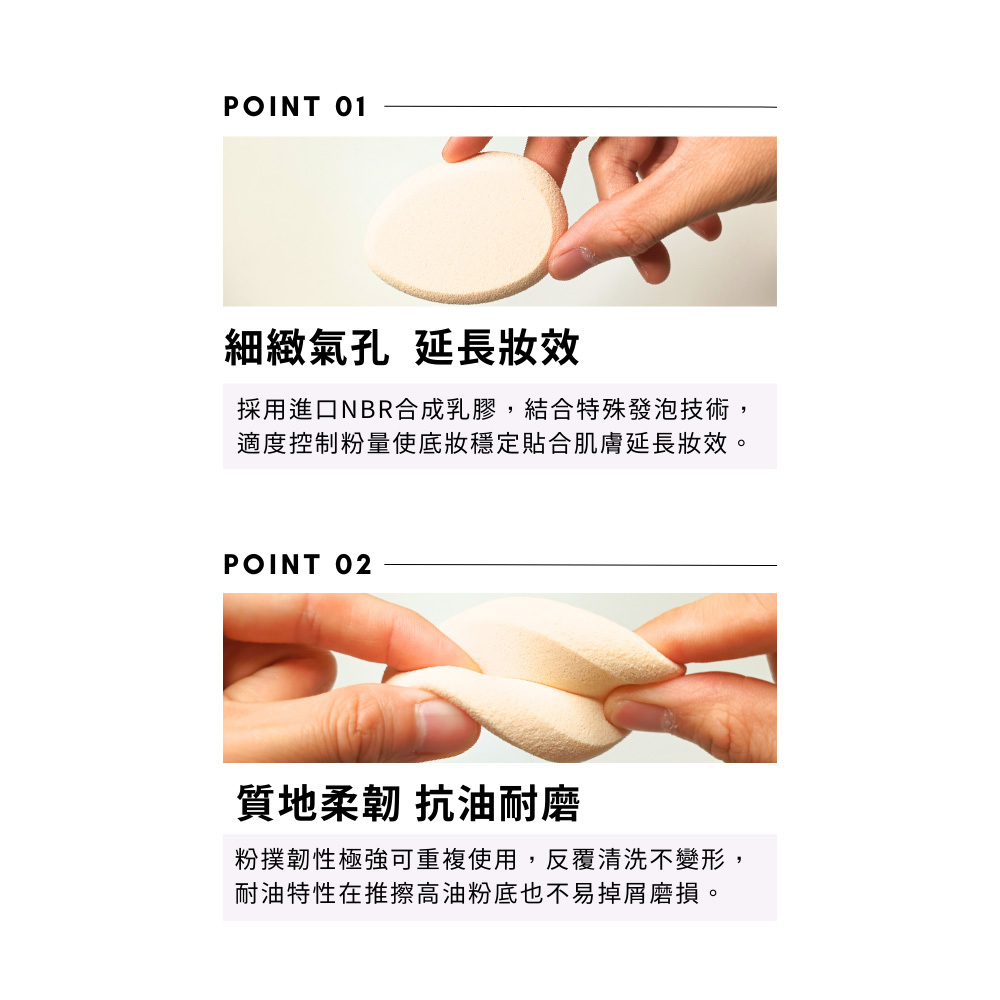 POINT 01

細緻氣孔 延長妝效

採用進口NBR合成乳膠，結合特殊發泡技術，適度控制粉量使底妝穩定貼合肌膚延長妝效。

POINT 02

質地柔韌 抗油耐磨

粉撲韌性極強可重複使用，反覆清洗不變形，耐油特性在推擦高油粉底也不易掉屑磨損。