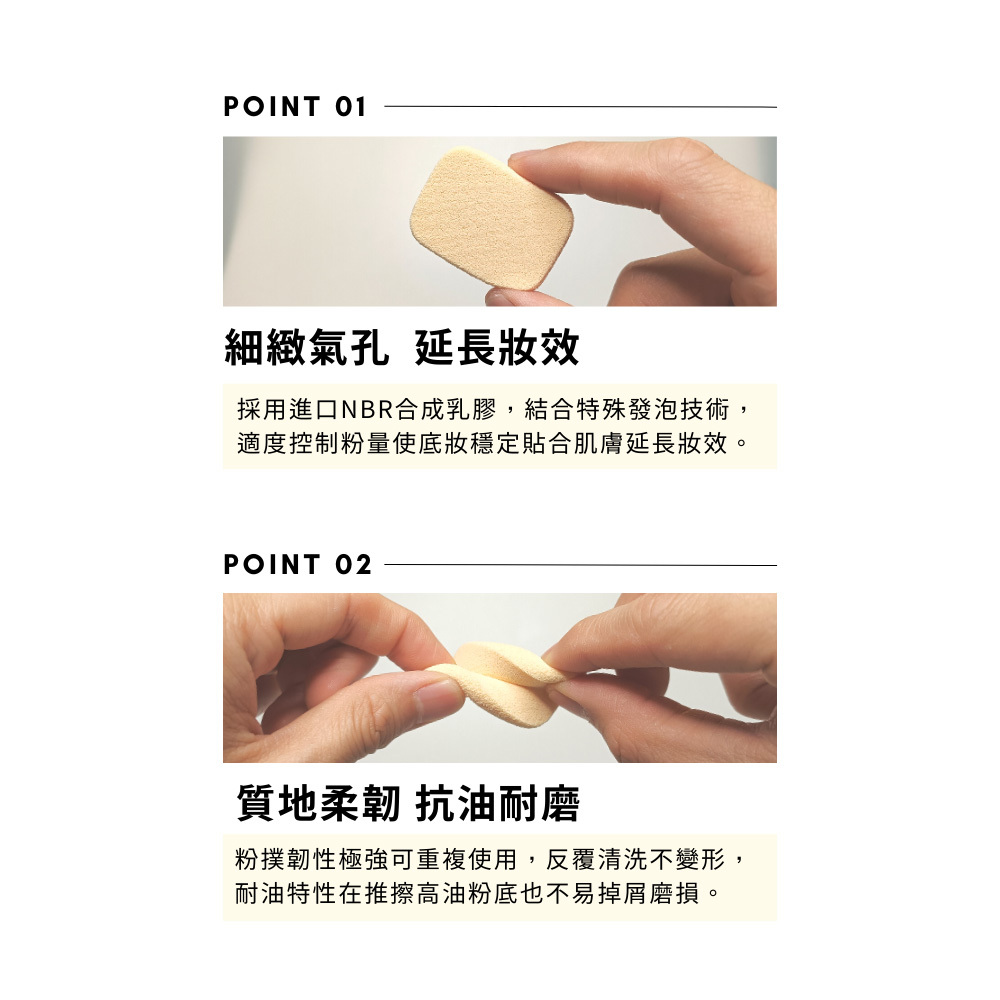 POINT 01

細緻氣孔 延長妝效

採用進口NBR合成乳膠，結合特殊發泡技術，適度控制粉量使底妝穩定貼合肌膚延長妝效。

POINT 02

質地柔韌 抗油耐磨

粉撲韌性極強可重複使用，反覆清洗不變形，耐油特性在推擦高油粉底也不易掉屑磨損。