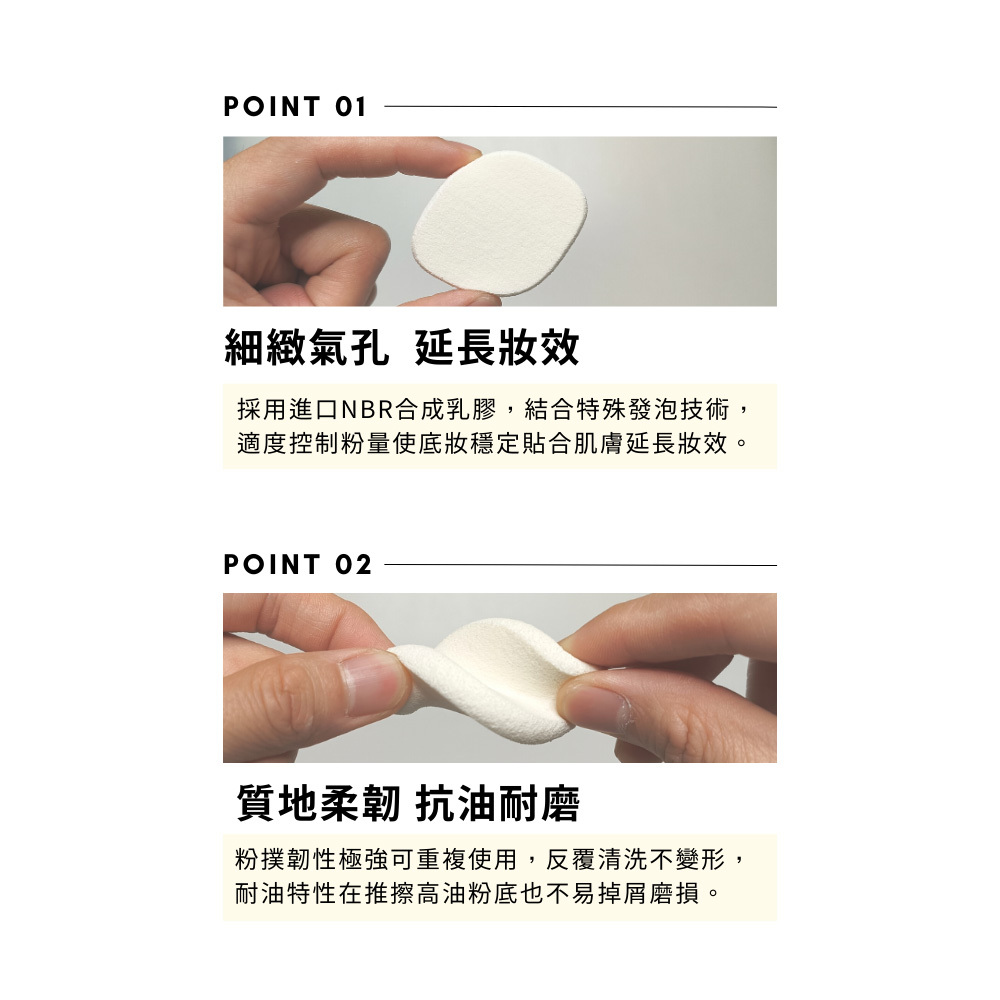 POINT 01

細緻氣孔 延長妝效

採用進口NBR合成乳膠，結合特殊發泡技術，適度控制粉量使底妝穩定貼合肌膚延長妝效。

POINT 02

質地柔韌 抗油耐磨

粉撲韌性極強可重複使用，反覆清洗不變形，耐油特性在推擦高油粉底也不易掉屑磨損。