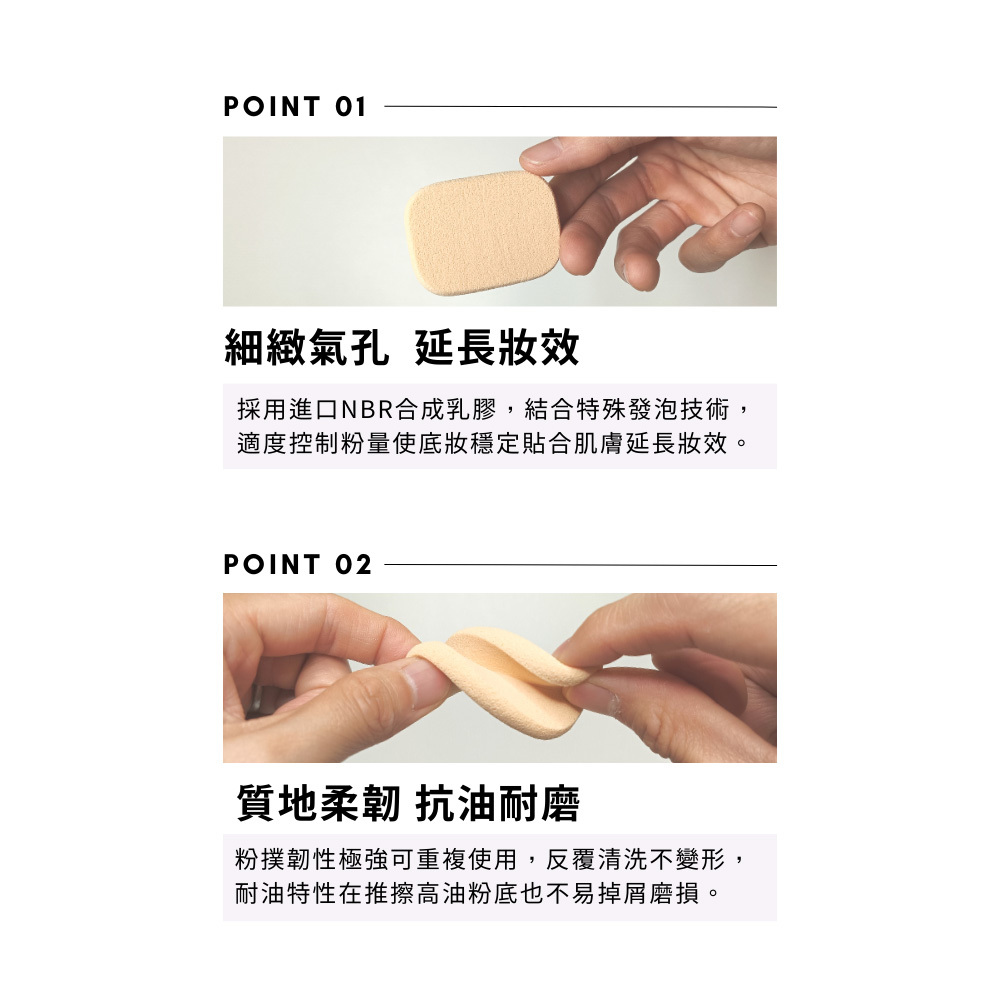 POINT 01

細緻氣孔 延長妝效

採用進口NBR合成乳膠，結合特殊發泡技術，適度控制粉量使底妝穩定貼合肌膚延長妝效。

POINT 02

質地柔韌 抗油耐磨

粉撲韌性極強可重複使用，反覆清洗不變形，耐油特性在推擦高油粉底也不易掉屑磨損。