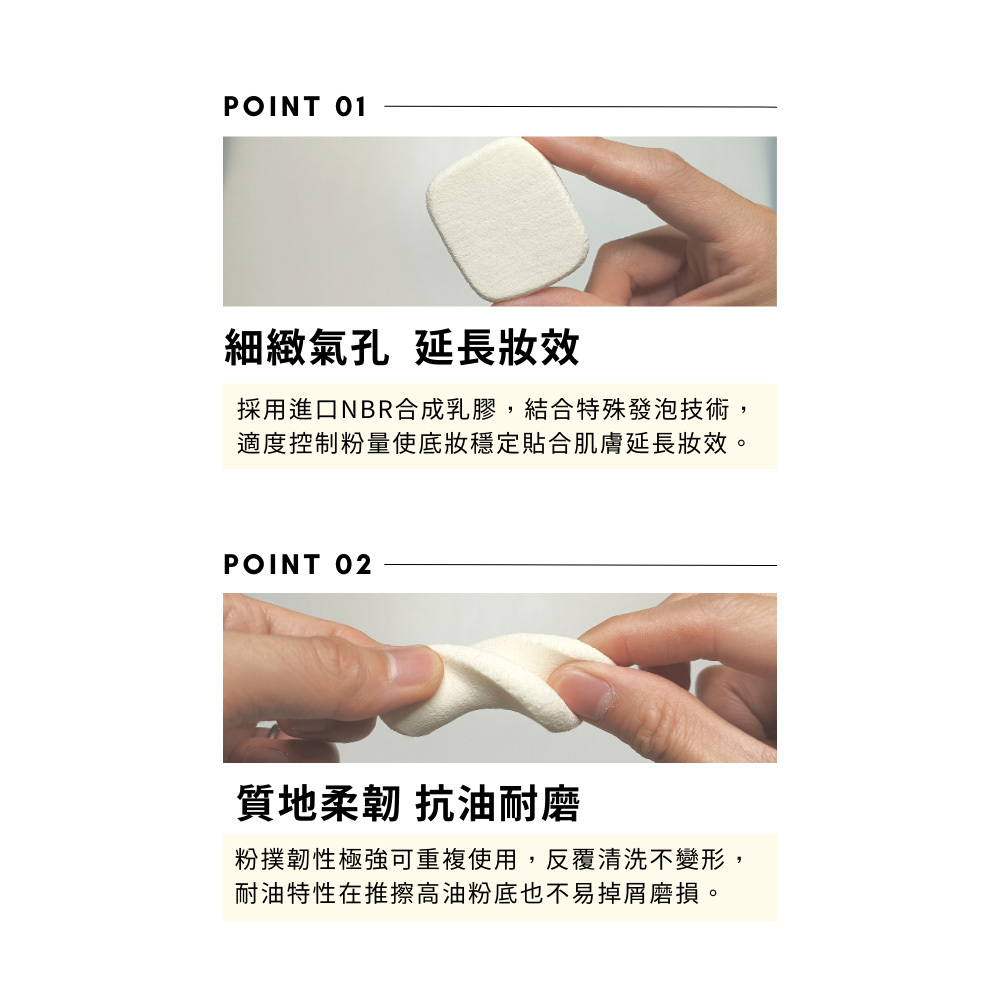 POINT 01

細緻氣孔 延長妝效

採用進口NBR合成乳膠，結合特殊發泡技術，適度控制粉量使底妝穩定貼合肌膚延長妝效。

POINT 02

質地柔韌 抗油耐磨

粉撲韌性極強可重複使用，反覆清洗不變形，耐油特性在推擦高油粉底也不易掉屑磨損。