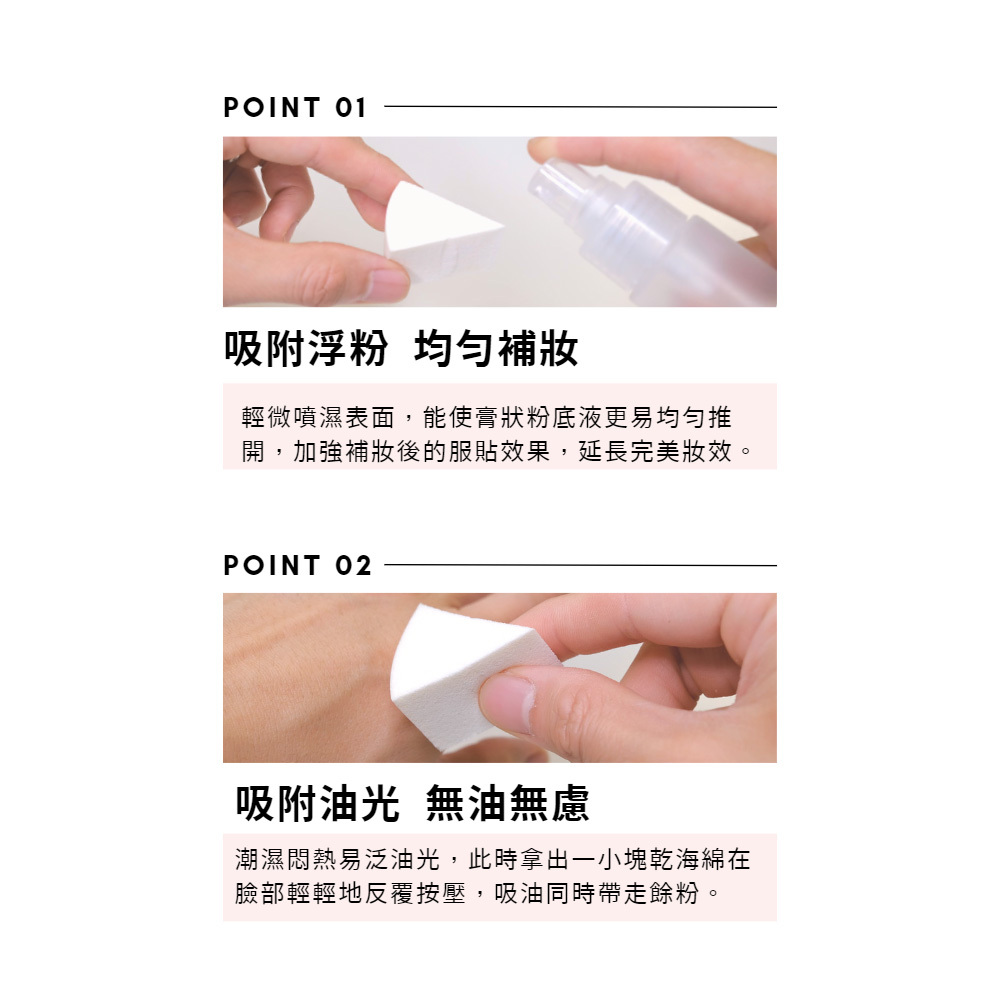 POINT 01

吸附浮粉 均勻補妝

輕微噴濕表面，能使膏狀粉底液更易均勻推開，加強補妝後的服貼效果，延長完美妝效。

POINT 02

吸附油光 無油無慮

潮濕悶熱易泛油光，此時拿出一小塊乾海綿在臉部輕輕地反覆按壓，吸油同時帶走餘粉。