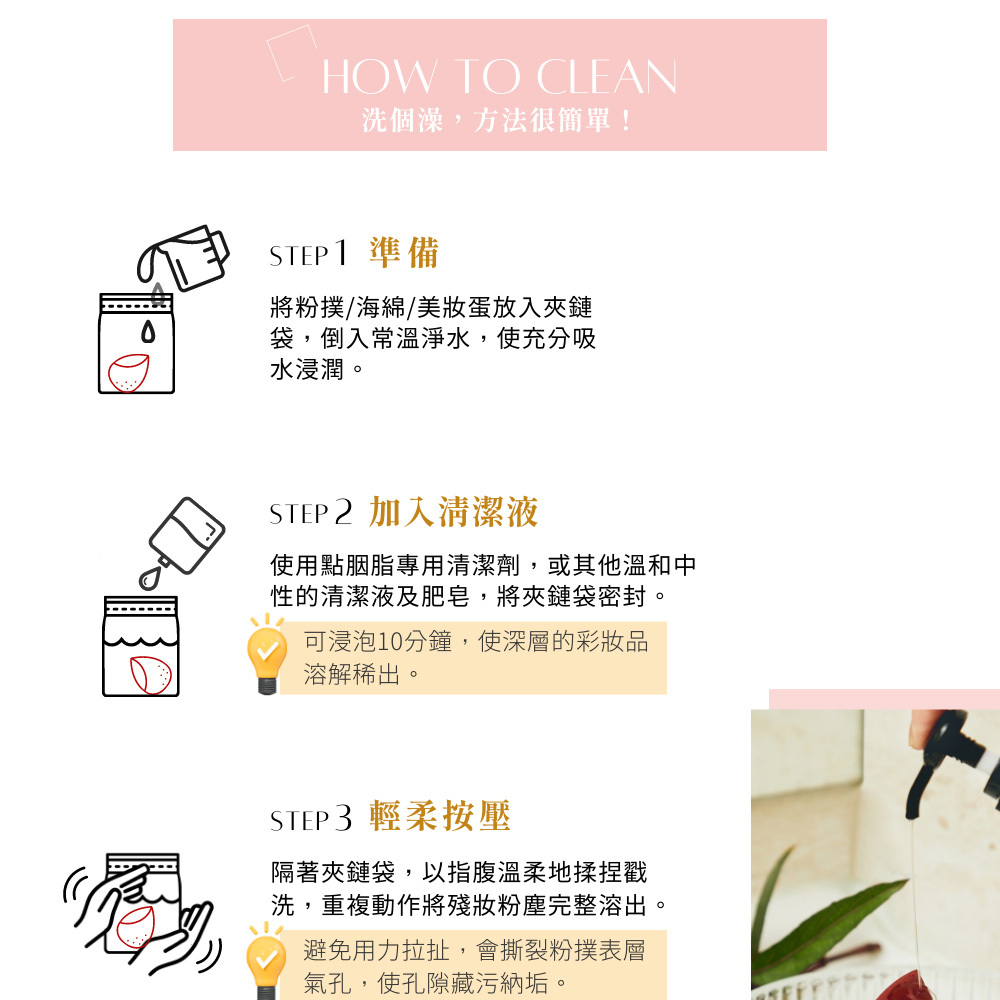 HOW TO CLEAN
洗個澡，方法很簡單！

STEP 1 準備

將粉撲/海綿/美妝蛋放入夾鏈袋，倒入常溫淨水，使充分吸水浸潤。

STEP 2 加入清潔液

使用點胭脂專用清潔劑，或其他溫和中性的清潔液及肥皂，將夾鏈袋密封。

可浸泡10分鐘，使深層的彩妝品溶解稀出。

STEP 3 輕柔按壓

隔著夾鏈袋，以指腹溫柔地揉捏戳洗，重複動作將殘妝粉塵完整溶出。

避免用力拉扯，會撕裂粉撲表層氣孔，使孔隙藏污納垢。