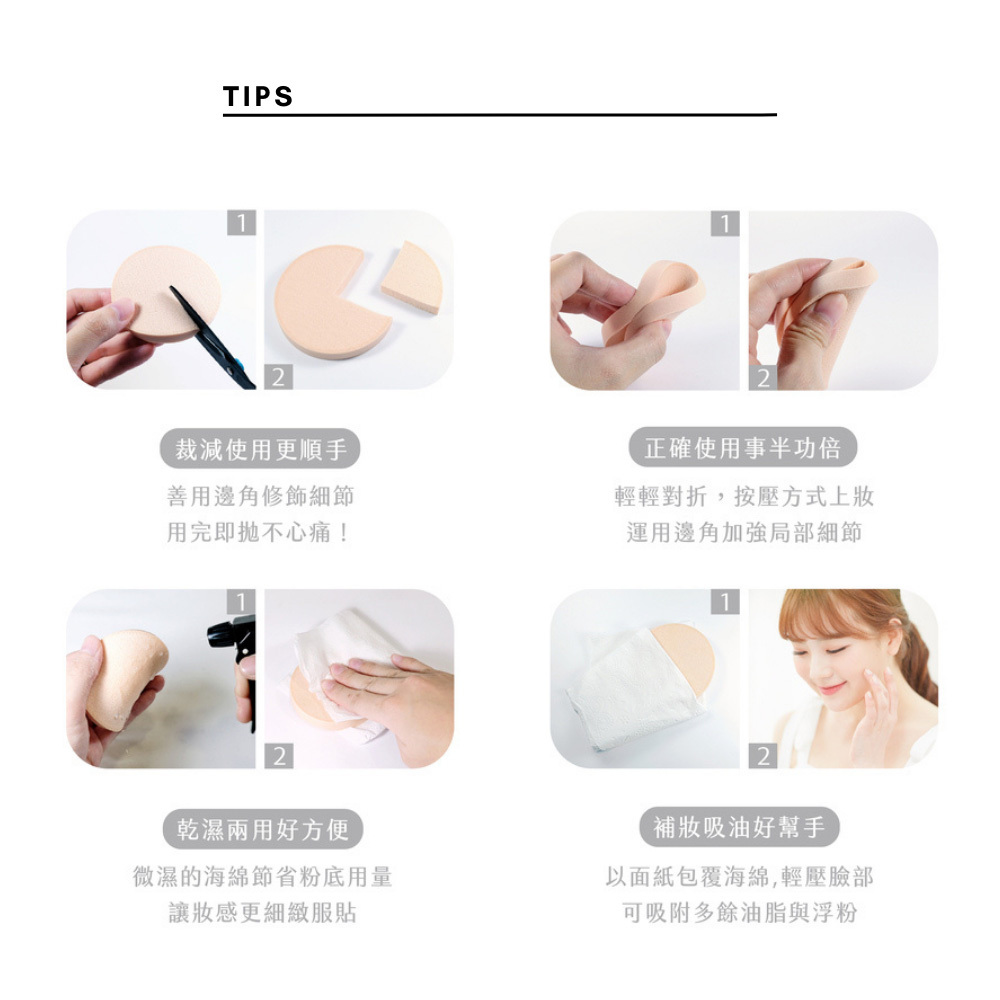 TIPS

1 2

裁減使用更順手

善用邊角修飾細節
用完即拋不心痛！

1 2

正確使用事半功倍

輕輕對折，按壓方式上妝
運用邊角加強局部細節

1 2

乾濕兩用好方便

微濕的海綿節省粉底用量
讓妝感更細緻服貼

1 2

補妝吸油好幫手

以面紙包覆海綿,輕壓臉部
可吸附多餘油脂與浮粉