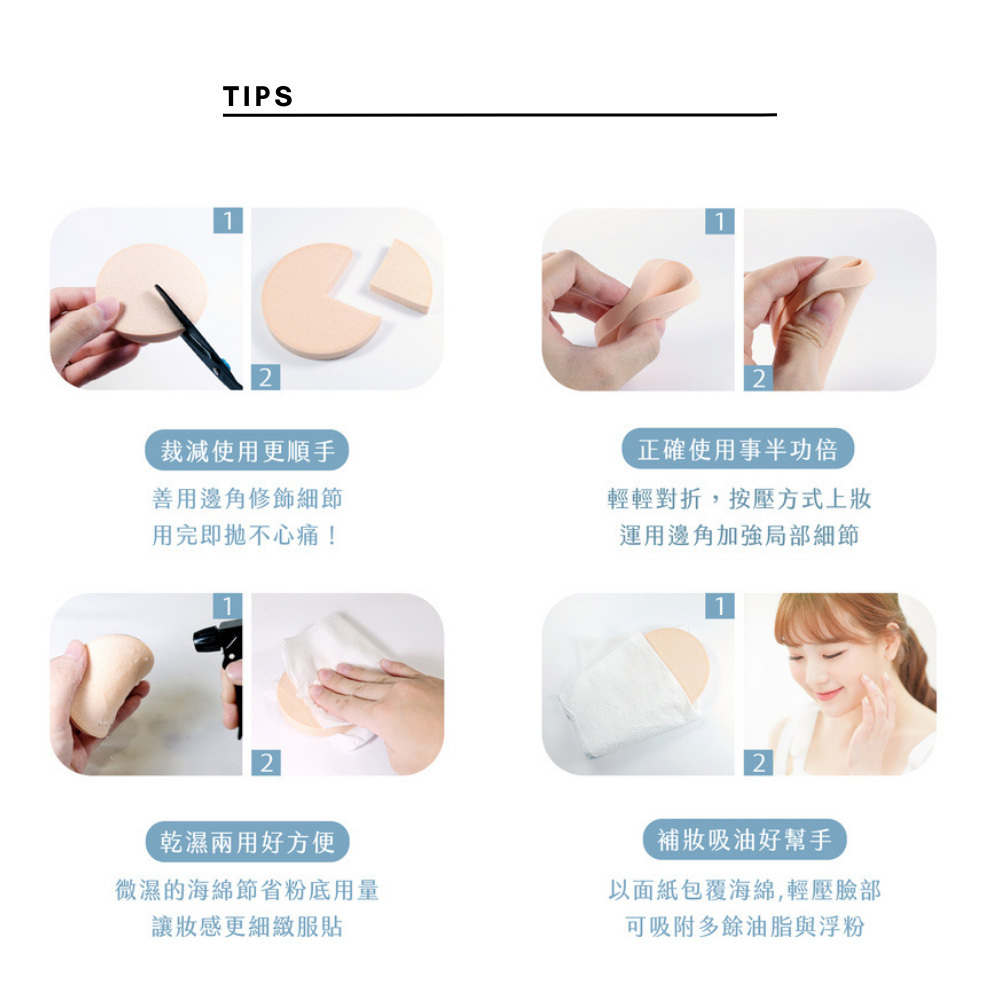 TIPS

1
2

裁減使用更順手

善用邊角修飾細節
用完即拋不心痛！

1
2

正確使用事半功倍

輕輕對折，按壓方式上妝
運用邊角加強局部細節

1
2

乾濕兩用好方便

微濕的海綿節省粉底用量
讓妝感更細緻服貼

1
2

補妝吸油好幫手

以面紙包覆海綿,輕壓臉部
可吸附多餘油脂與浮粉