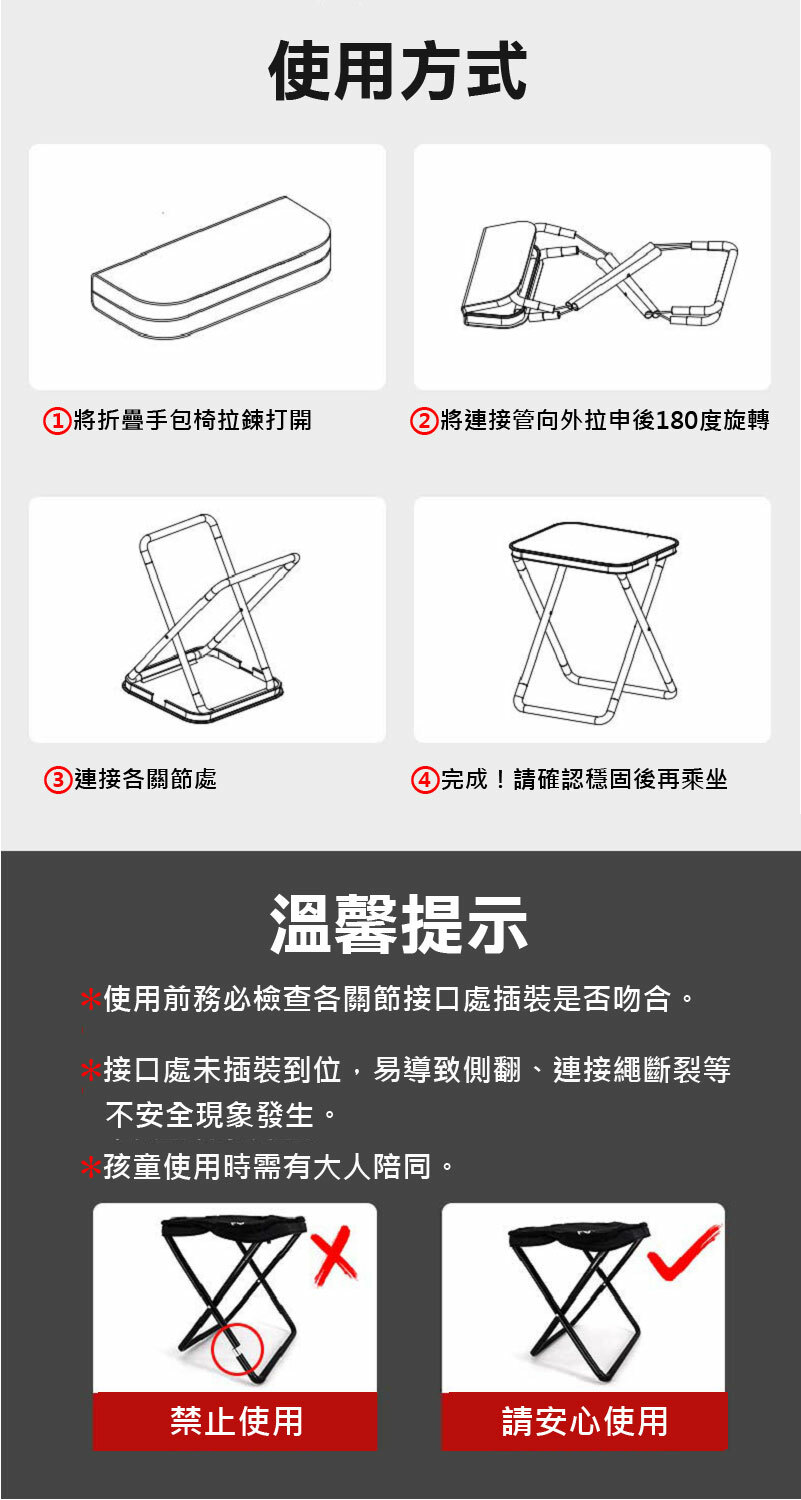 使用方式

①將折疊手包椅拉鍊打開

②將連接管向外拉申後180度旋轉

③連接各關節處

④完成！請確認穩固後再乘坐

溫馨提示

*使用前務必檢查各關節接口處插裝是否吻合。

*接口處未插裝到位，易導致側翻、連接繩斷裂等不安全現象發生。

*孩童使用時需有大人陪同。

禁止使用

請安心使用