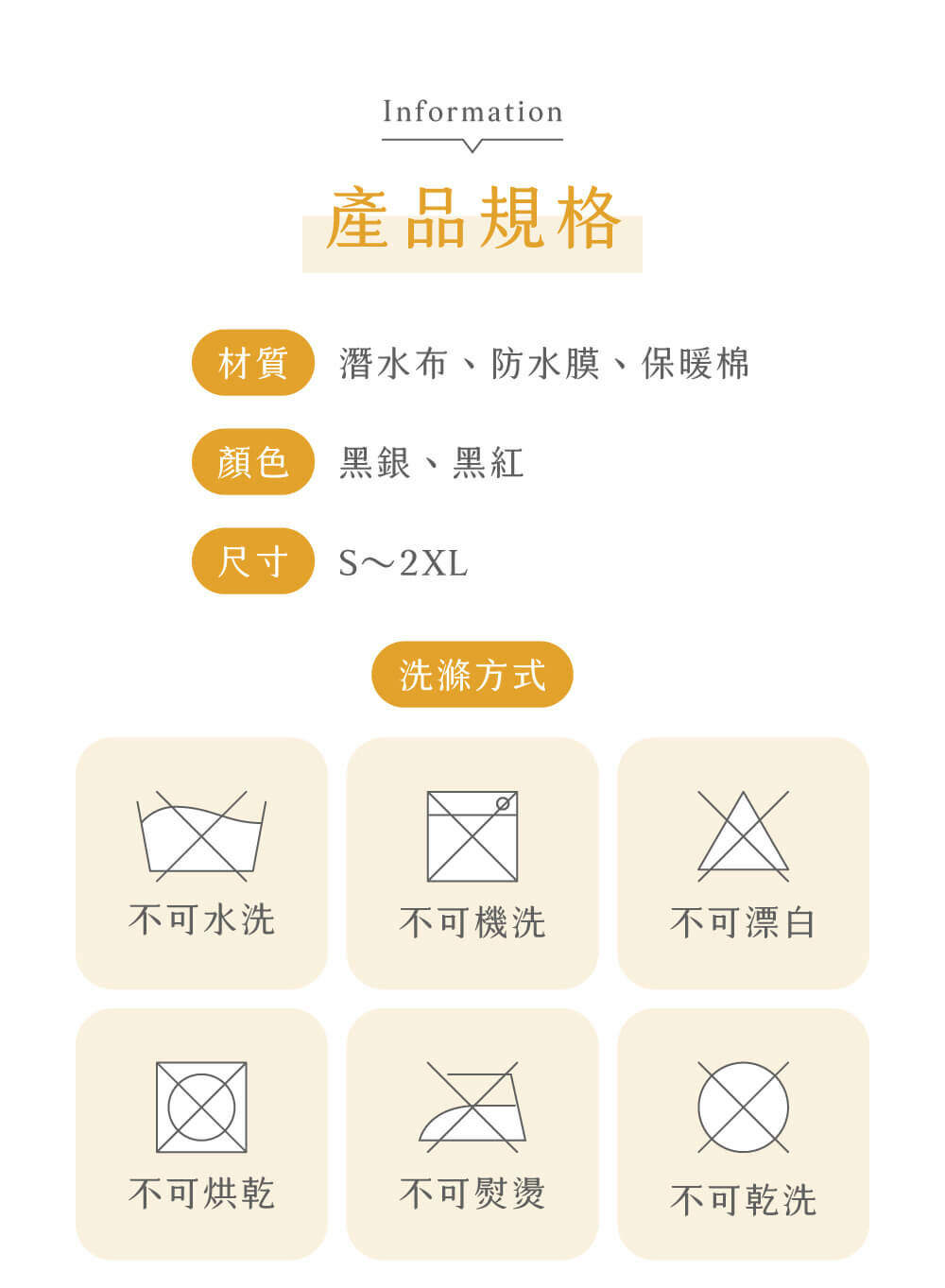 Information

產品規格

材質 潛水布、防水膜、保暖棉

顏色 黑銀、黑紅

尺寸 S～2XL

洗滌方式

不可水洗

不可機洗

不可漂白

不可烘乾

不可熨燙

不可乾洗