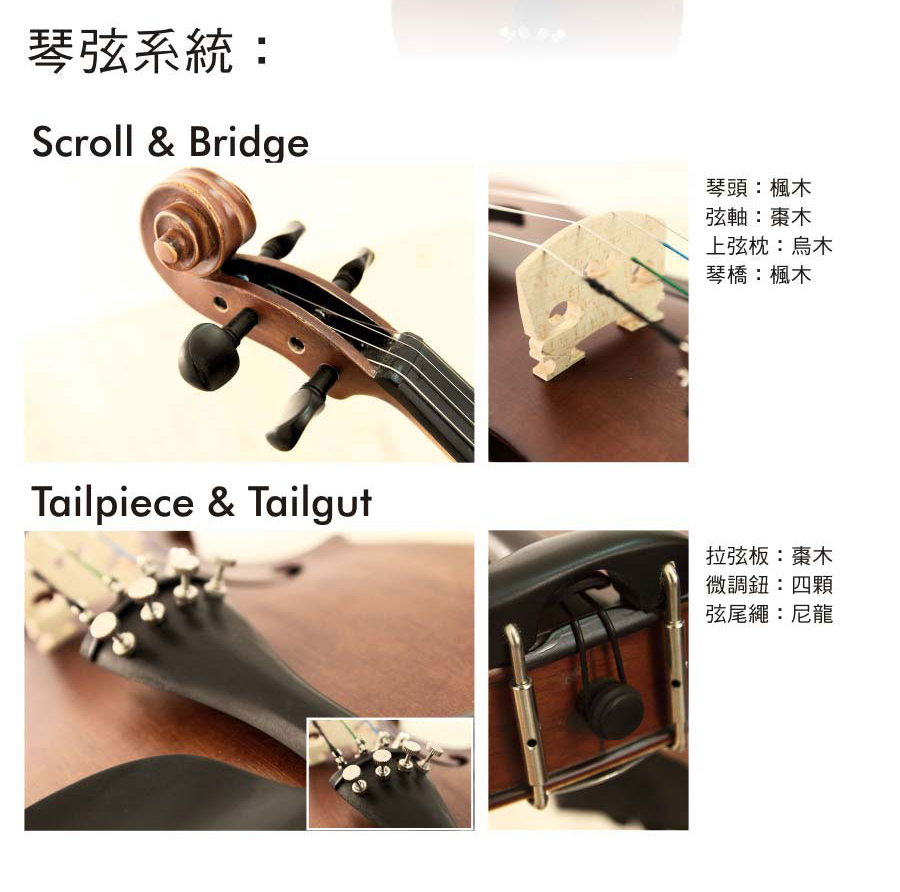 琴弦系統：

Scroll & Bridge

琴頭：楓木
弦軸：棗木
上弦枕：烏木
琴橋：楓木

Tailpiece & Tailgut

拉弦板：棗木
微調鈕：四顆
弦尾繩：尼龍