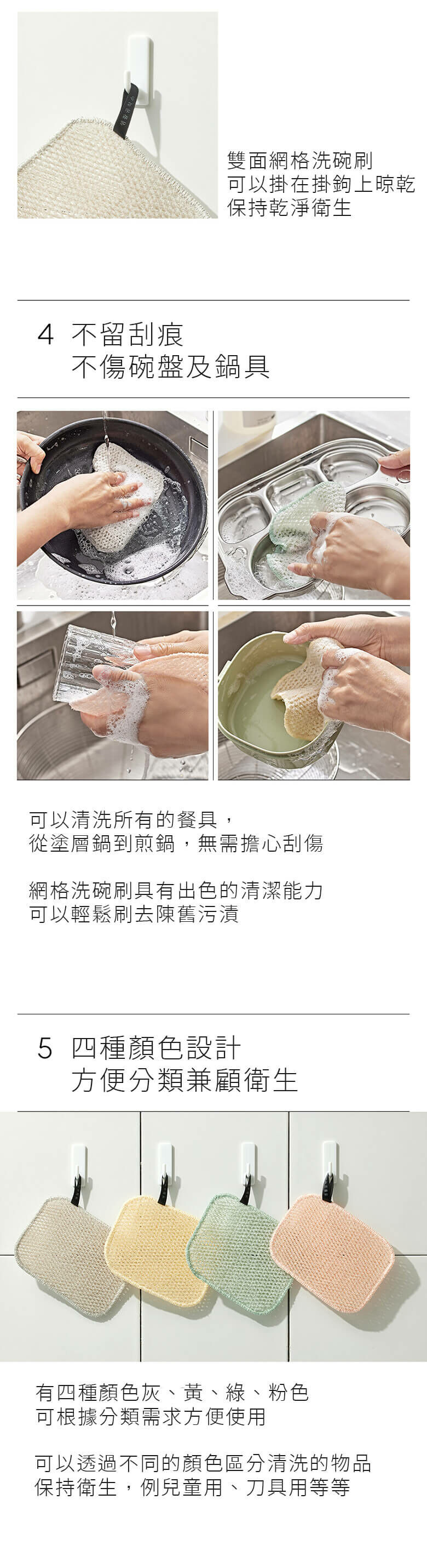 雙面網格洗碗刷
可以掛在掛鉤上晾乾
保持乾淨衛生

4 不留刮痕
不傷碗盤及鍋具

可以清洗所有的餐具，
從塗層鍋到煎鍋，無需擔心刮傷

網格洗碗刷具有出色的清潔能力
可以輕鬆刷去陳舊污漬

5 四種顏色設計
方便分類兼顧衛生

有四種顏色灰、黃、綠、粉色
可根據分類需求方便使用

可以透過不同的顏色區分清洗的物品
保持衛生，例兒童用、刀具用等等