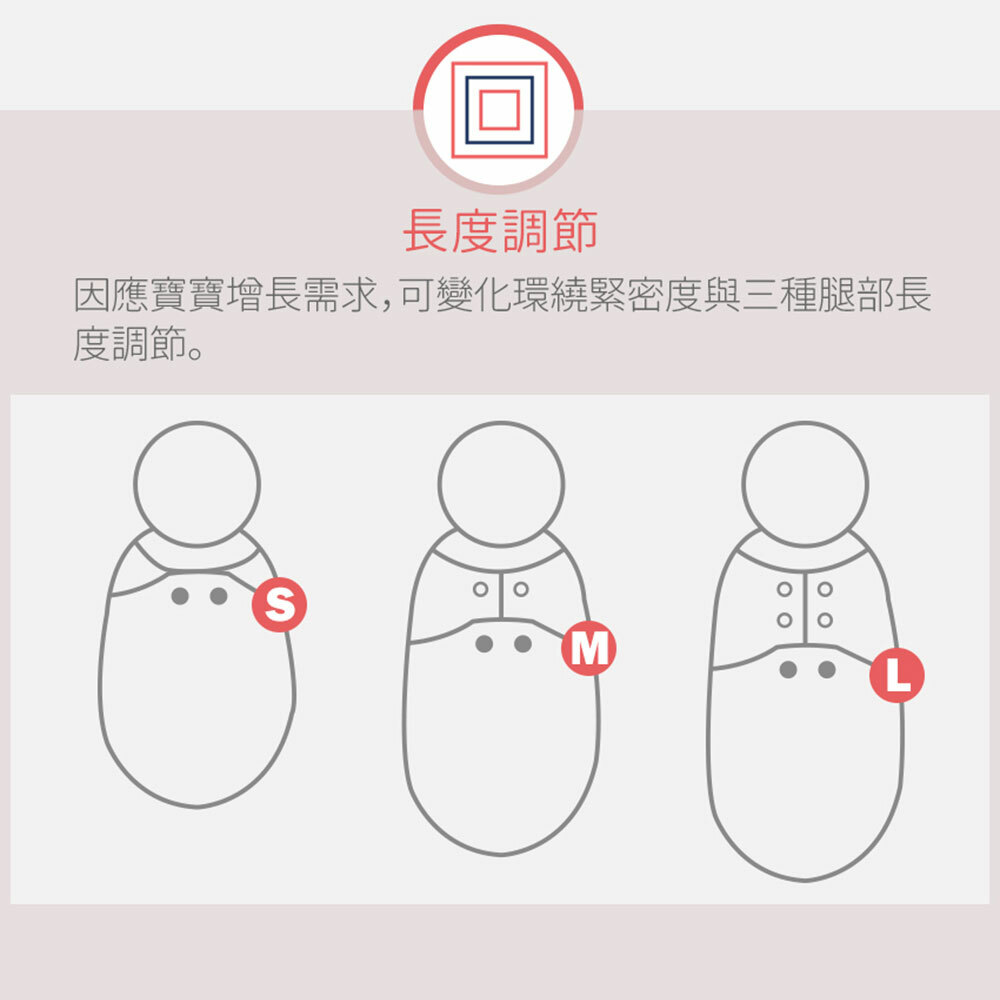 長度調節

因應寶寶增長需求,可變化環繞緊密度與三種腿部長度調節。

S

M

L