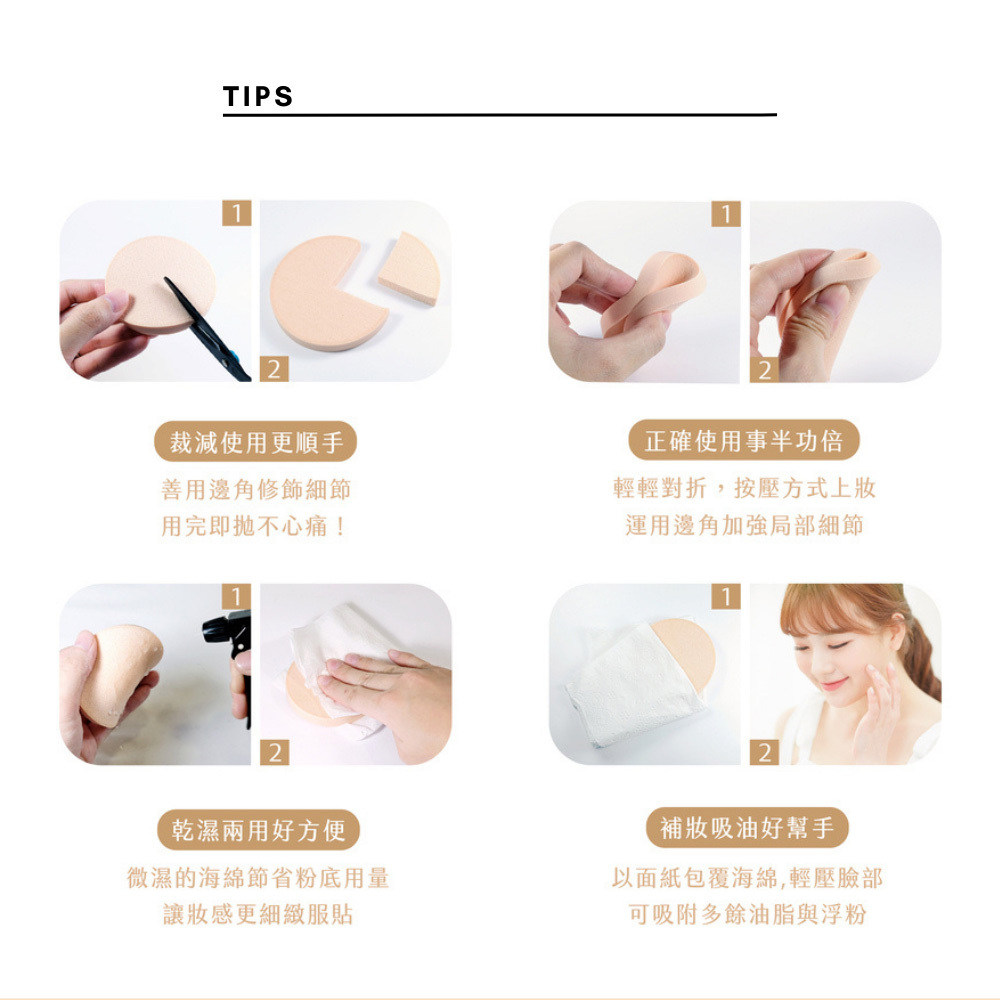 TIPS

1

2

裁減使用更順手

善用邊角修飾細節
用完即拋不心痛！

1

2

正確使用事半功倍

輕輕對折，按壓方式上妝
運用邊角加強局部細節

1

2

乾濕兩用好方便

微濕的海綿節省粉底用量
讓妝感更細緻服貼

1

2

補妝吸油好幫手

以面紙包覆海綿,輕壓臉部
可吸附多餘油脂與浮粉