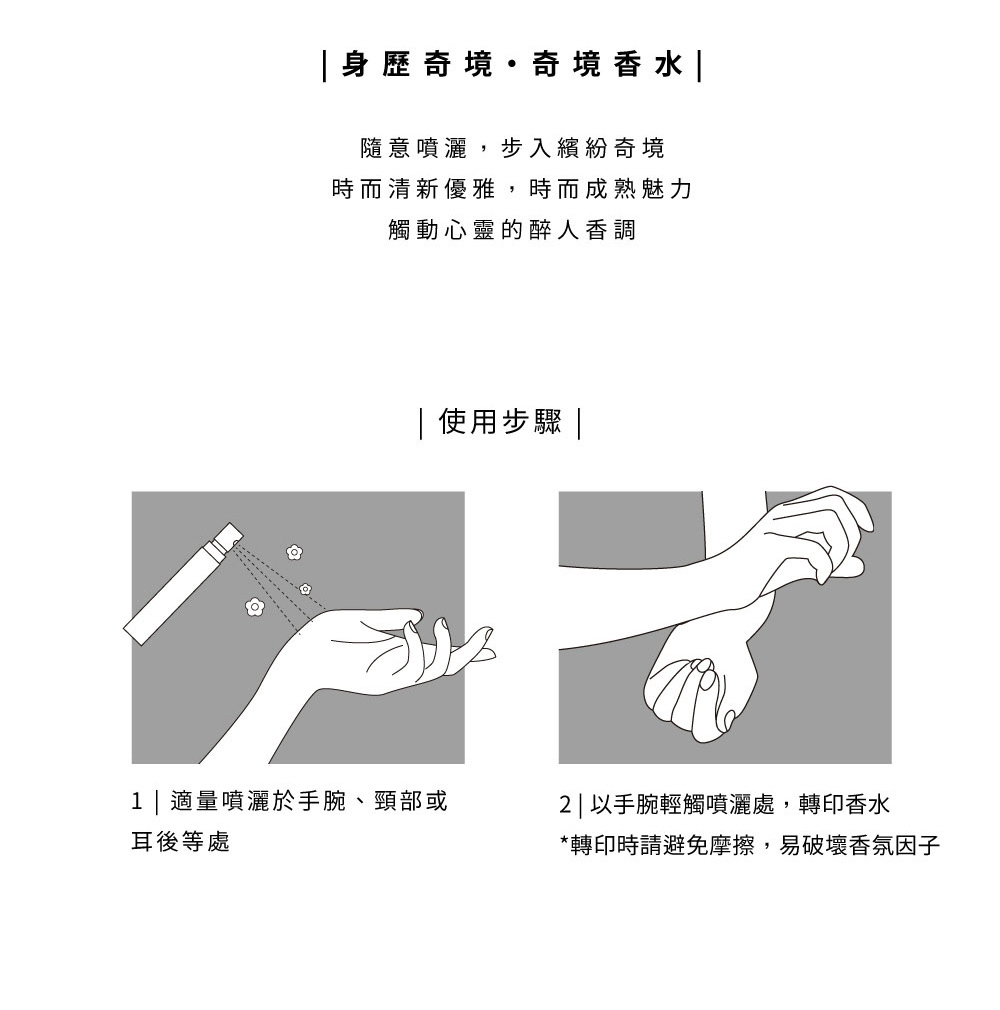 | 身歷奇境・奇境香水 |

隨意噴灑，步入繽紛奇境
時而清新優雅，時而成熟魅力
觸動心靈的醉人香調

| 使用步驟 |

1 | 適量噴灑於手腕、頸部或耳後等處

2 | 以手腕輕觸噴灑處，轉印香水
*轉印時請避免摩擦，易破壞香氛因子