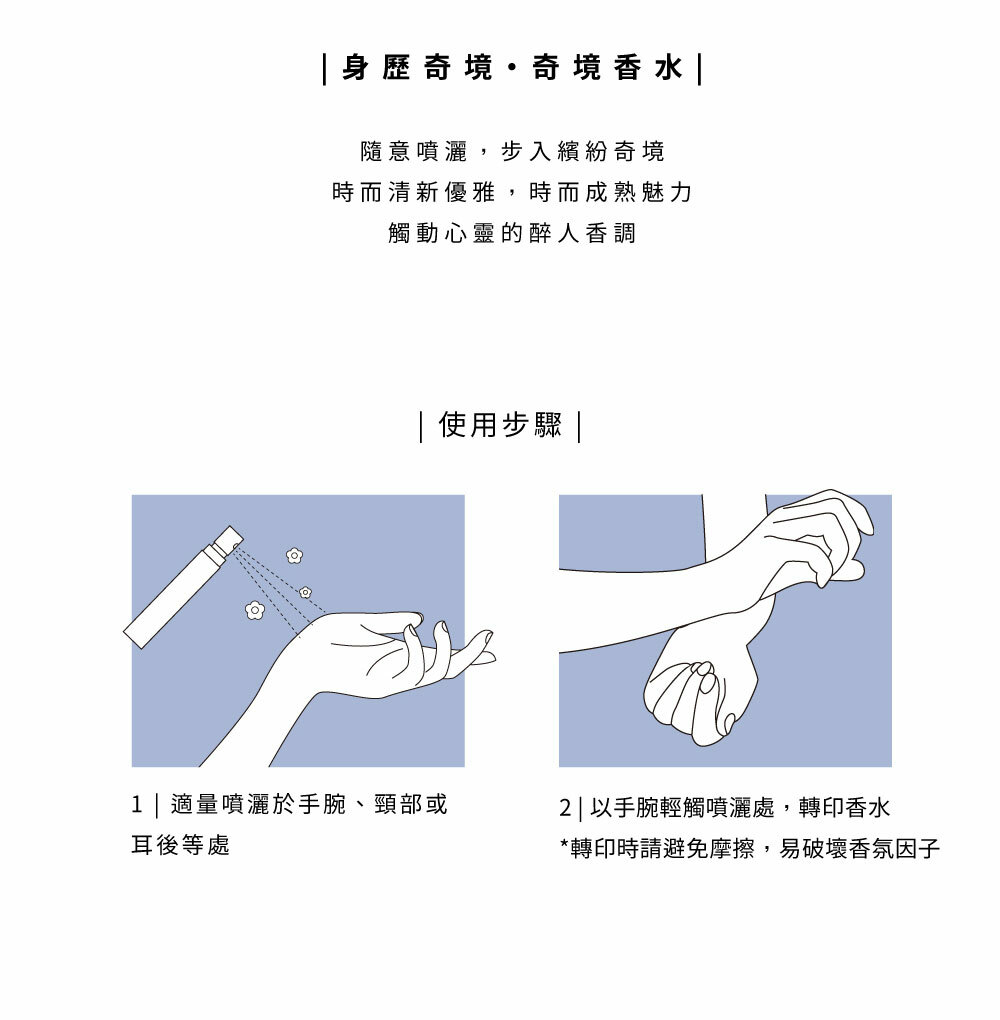 | 身歷奇境・奇境香水 |

隨意噴灑，步入繽紛奇境
時而清新優雅，時而成熟魅力
觸動心靈的醉人香調

| 使用步驟 |

1 | 適量噴灑於手腕、頸部或耳後等處

2 | 以手腕輕觸噴灑處，轉印香水
*轉印時請避免摩擦，易破壞香氛因子