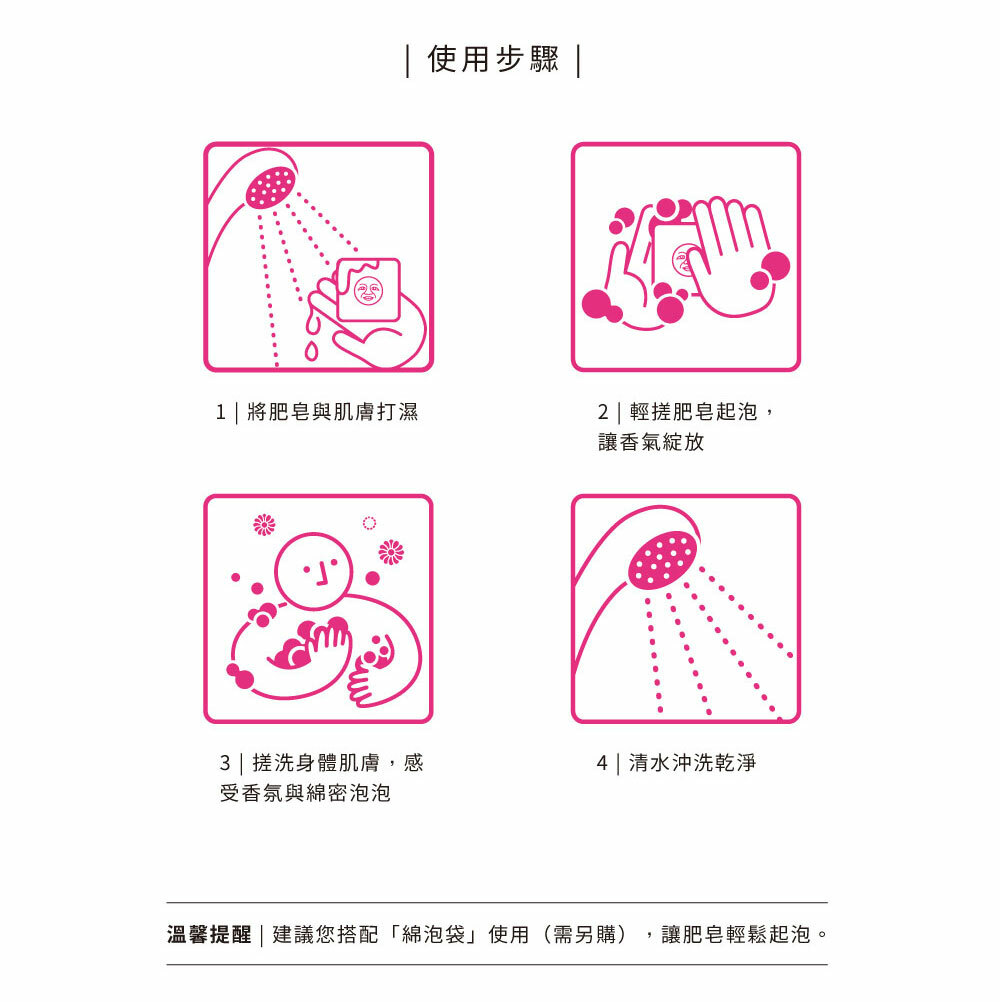 | 使用步驟 |

1 | 將肥皂與肌膚打濕

2 | 輕搓肥皂起泡，讓香氣綻放

3 | 搓洗身體肌膚，感受香氛與綿密泡泡

4 | 清水沖洗乾淨

溫馨提醒 | 建議您搭配「綿泡袋」使用（需另購），讓肥皂輕鬆起泡。