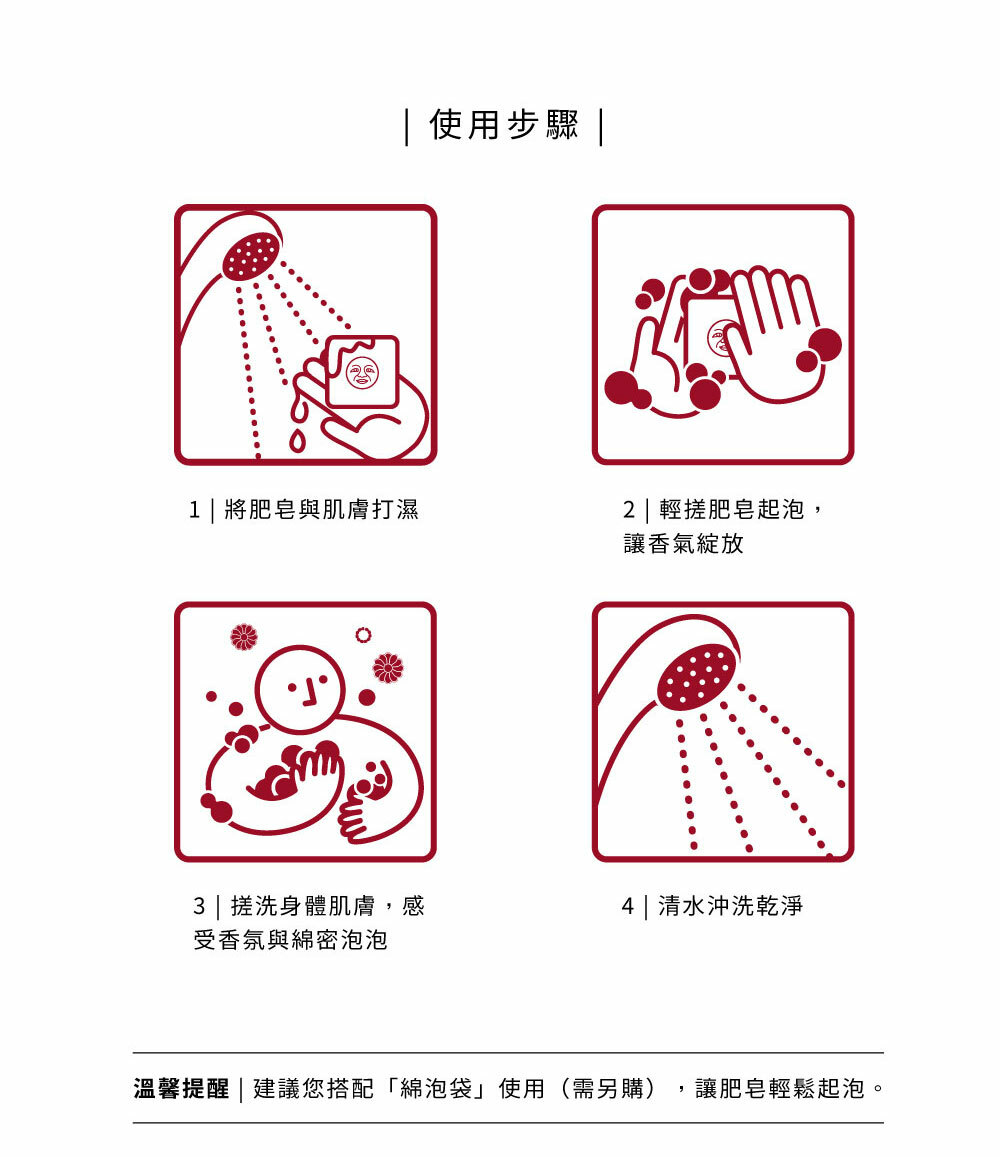 | 使用步驟 |

1 | 將肥皂與肌膚打濕

2 | 輕搓肥皂起泡，讓香氣綻放

3 | 搓洗身體肌膚，感受香氛與綿密泡泡

4 | 清水沖洗乾淨

溫馨提醒 | 建議您搭配「綿泡袋」使用（需另購），讓肥皂輕鬆起泡。