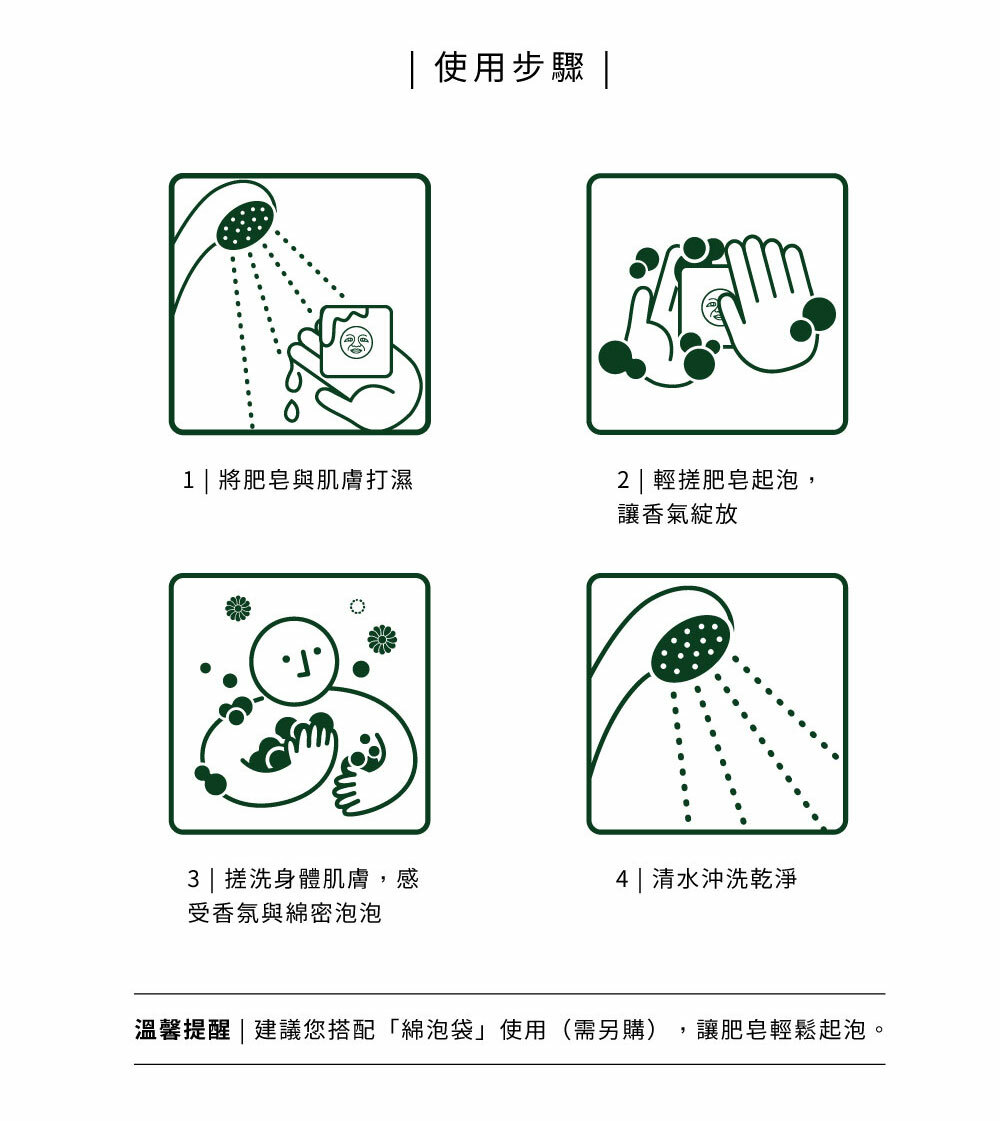 | 使用步驟 |

1 | 將肥皂與肌膚打濕

2 | 輕搓肥皂起泡，讓香氣綻放

3 | 搓洗身體肌膚，感受香氛與綿密泡泡

4 | 清水沖洗乾淨

溫馨提醒 | 建議您搭配「綿泡袋」使用（需另購），讓肥皂輕鬆起泡。