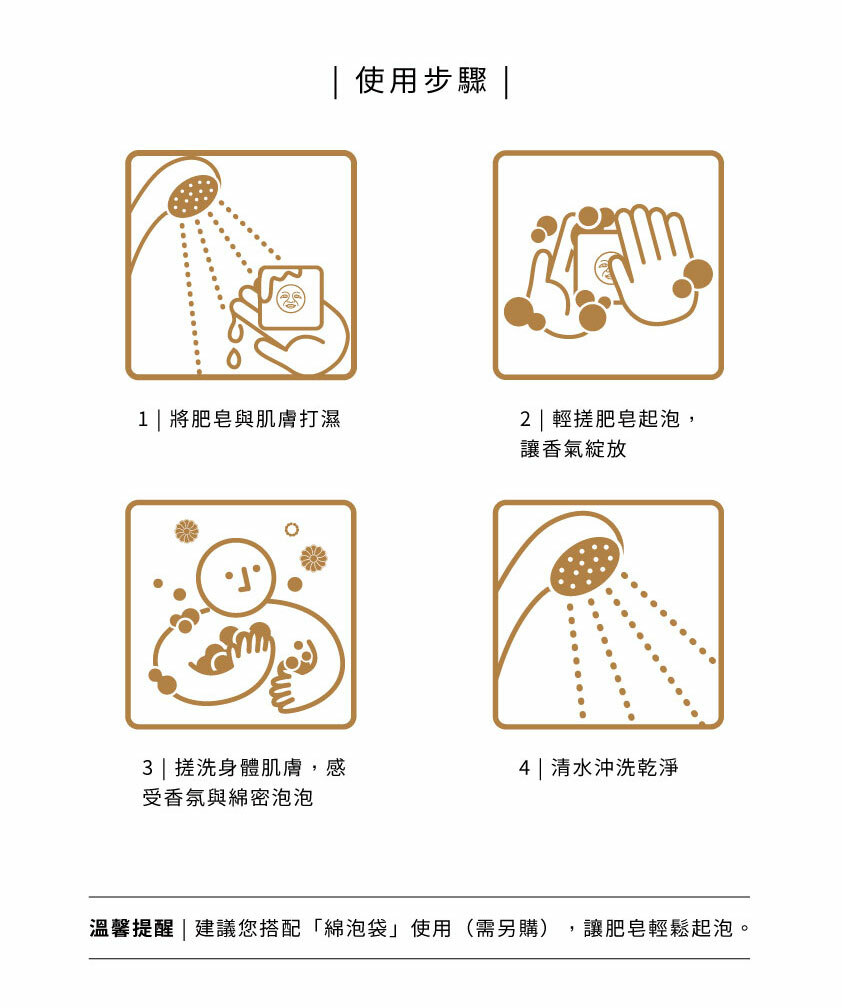 | 使用步驟 |

1 | 將肥皂與肌膚打濕

2 | 輕搓肥皂起泡，讓香氣綻放

3 | 搓洗身體肌膚，感受香氛與綿密泡泡

4 | 清水沖洗乾淨

溫馨提醒 | 建議您搭配「綿泡袋」使用（需另購），讓肥皂輕鬆起泡。