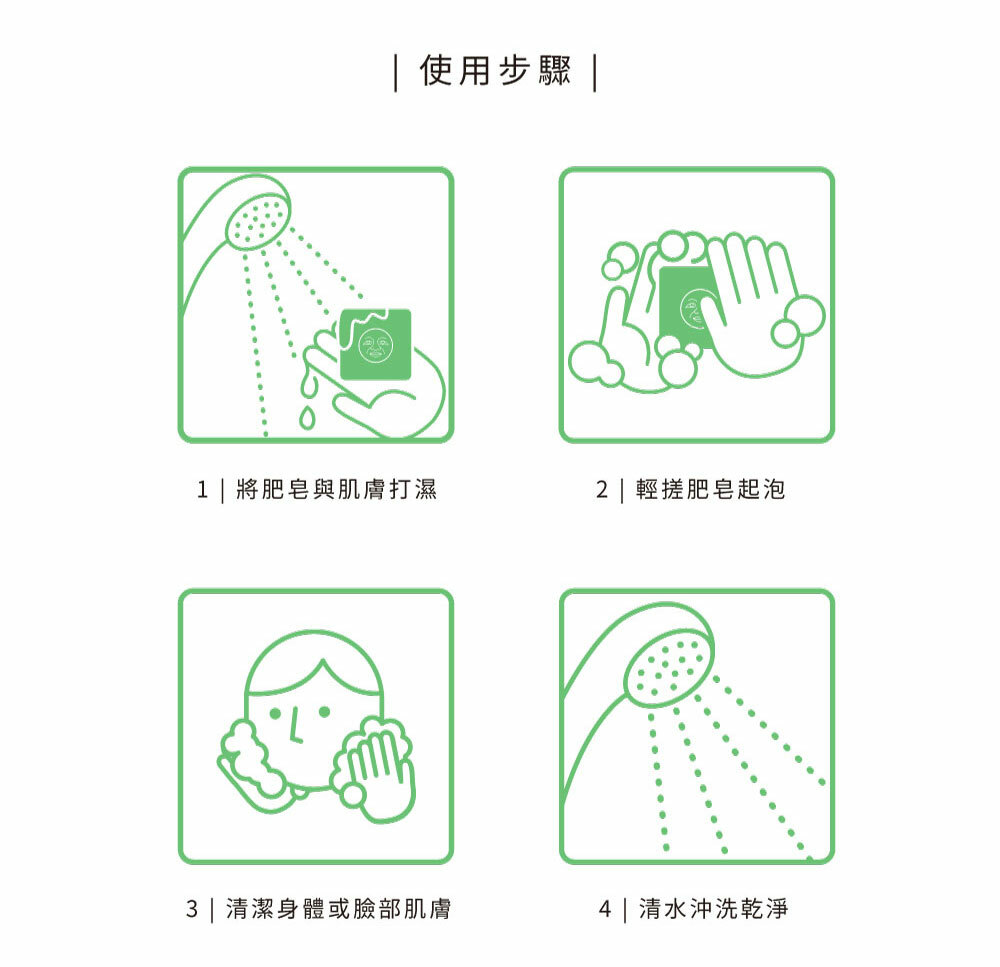 | 使用步驟 |

1 | 將肥皂與肌膚打濕

2 | 輕搓肥皂起泡

3 | 清潔身體或臉部肌膚

4 | 清水沖洗乾淨