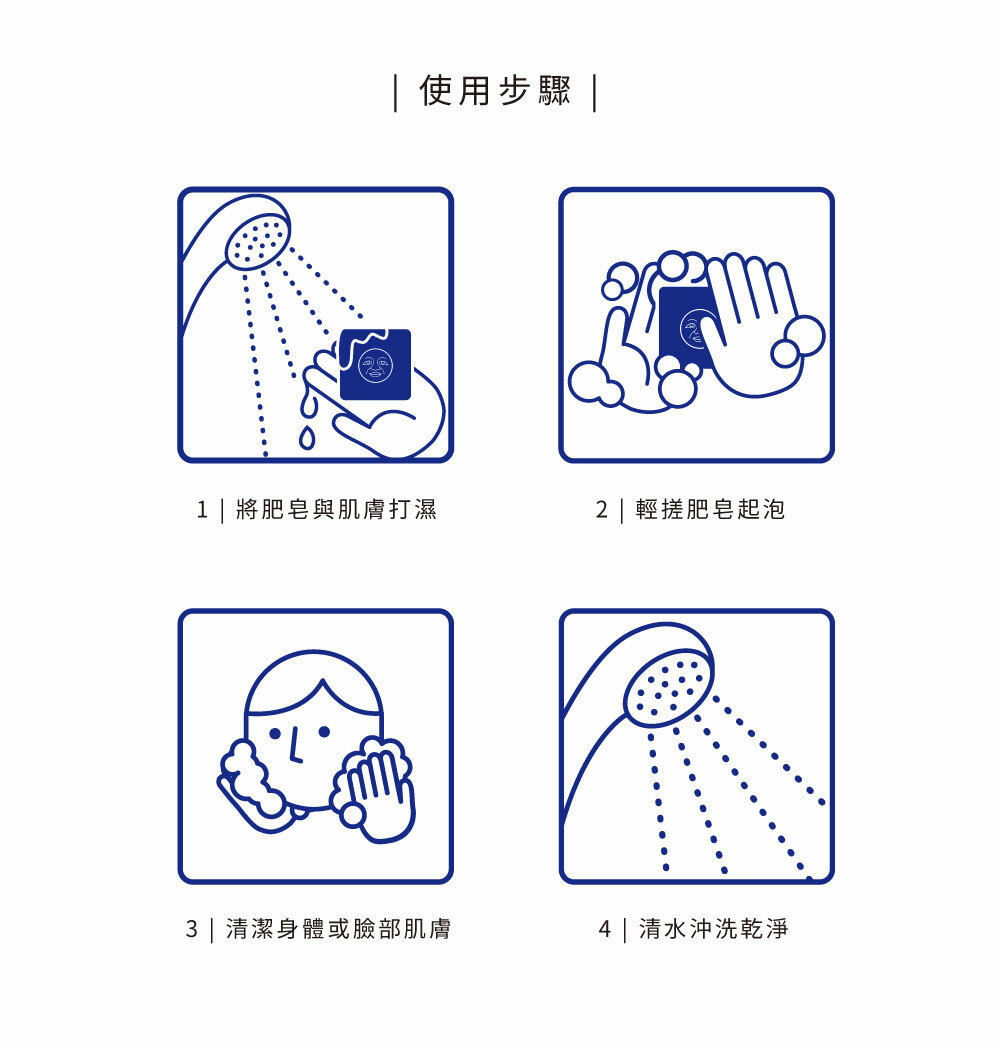 | 使用步驟 |

1 | 將肥皂與肌膚打濕

2 | 輕搓肥皂起泡

3 | 清潔身體或臉部肌膚

4 | 清水沖洗乾淨